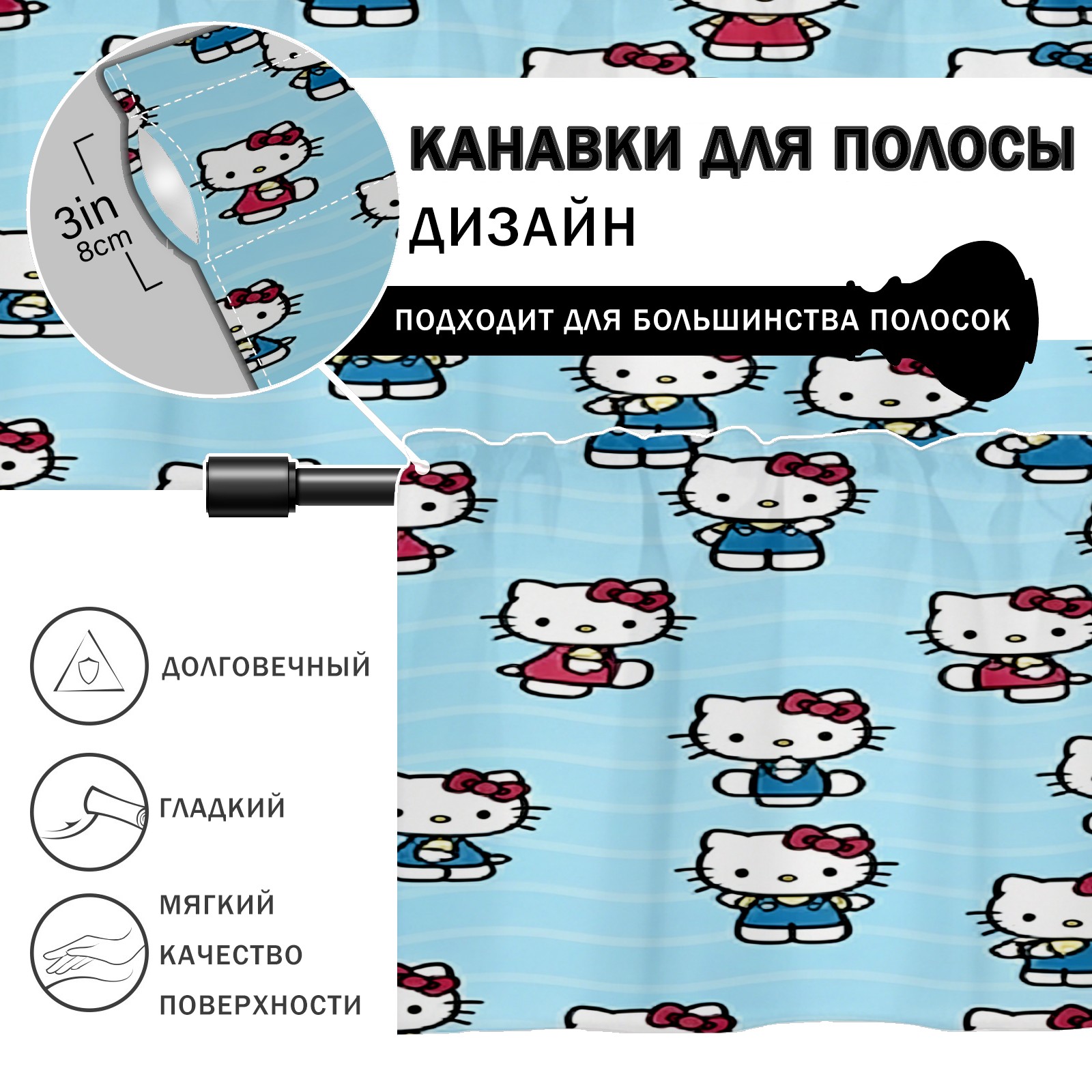 3in
8cm

КАНАВКИ ДЛЯ ПОЛОСЫ
ДИЗАЙН

ПОДХОДИТ ДЛЯ БОЛЬШИНСТВА ПОЛОСОК

ДОЛГОВЕЧНЫЙ

ГЛАДКИЙ

МЯГКИЙ
КАЧЕСТВО
ПОВЕРХНОСТИ