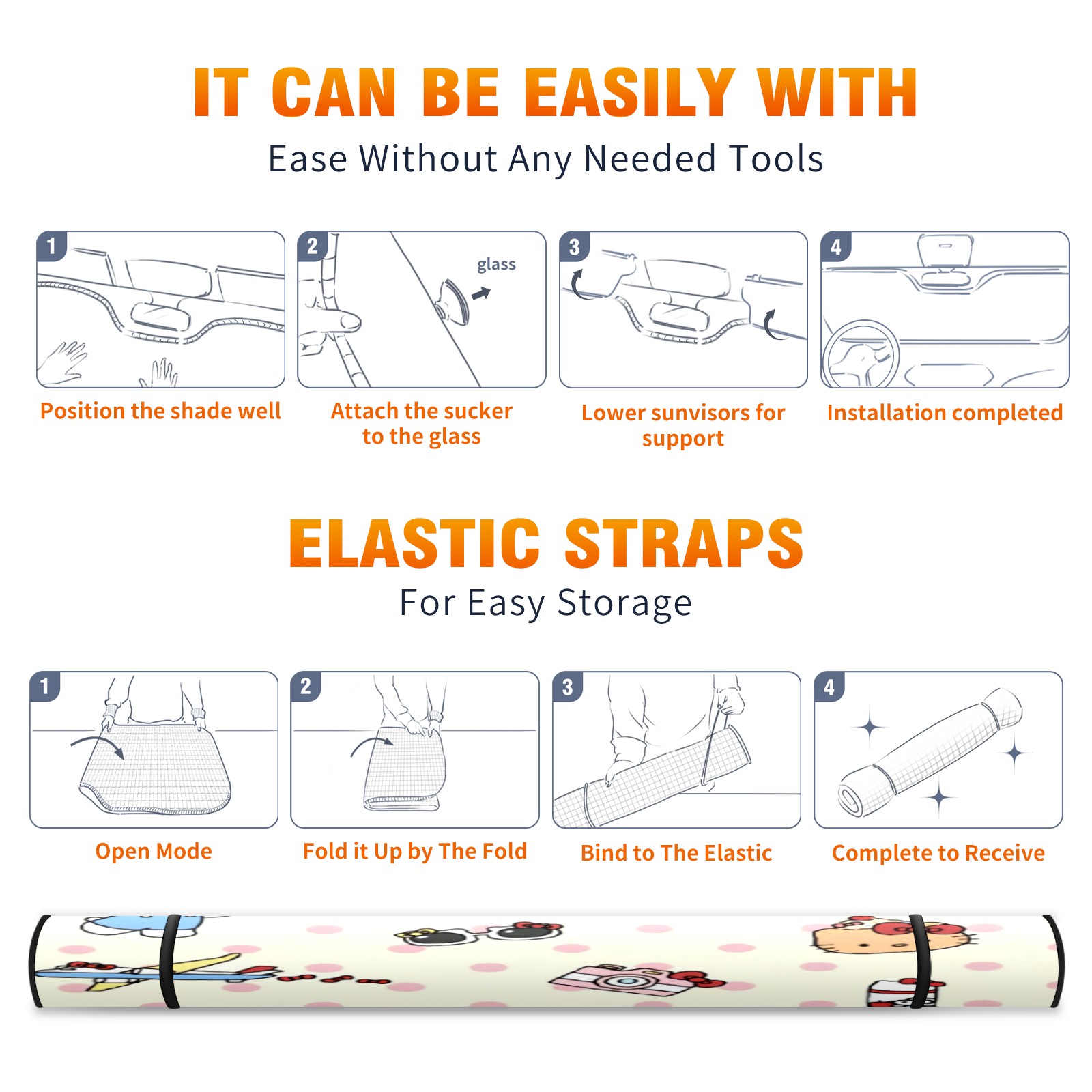 IT CAN BE EASILY WITH
Ease Without Any Needed Tools

1
Position the shade well

2
glass
Attach the sucker to the glass

3
Lower sunvisors for support

4
Installation completed

ELASTIC STRAPS
For Easy Storage

1
Open Mode

2
Fold it Up by The Fold

3
Bind to The Elastic

4
Complete to Receive