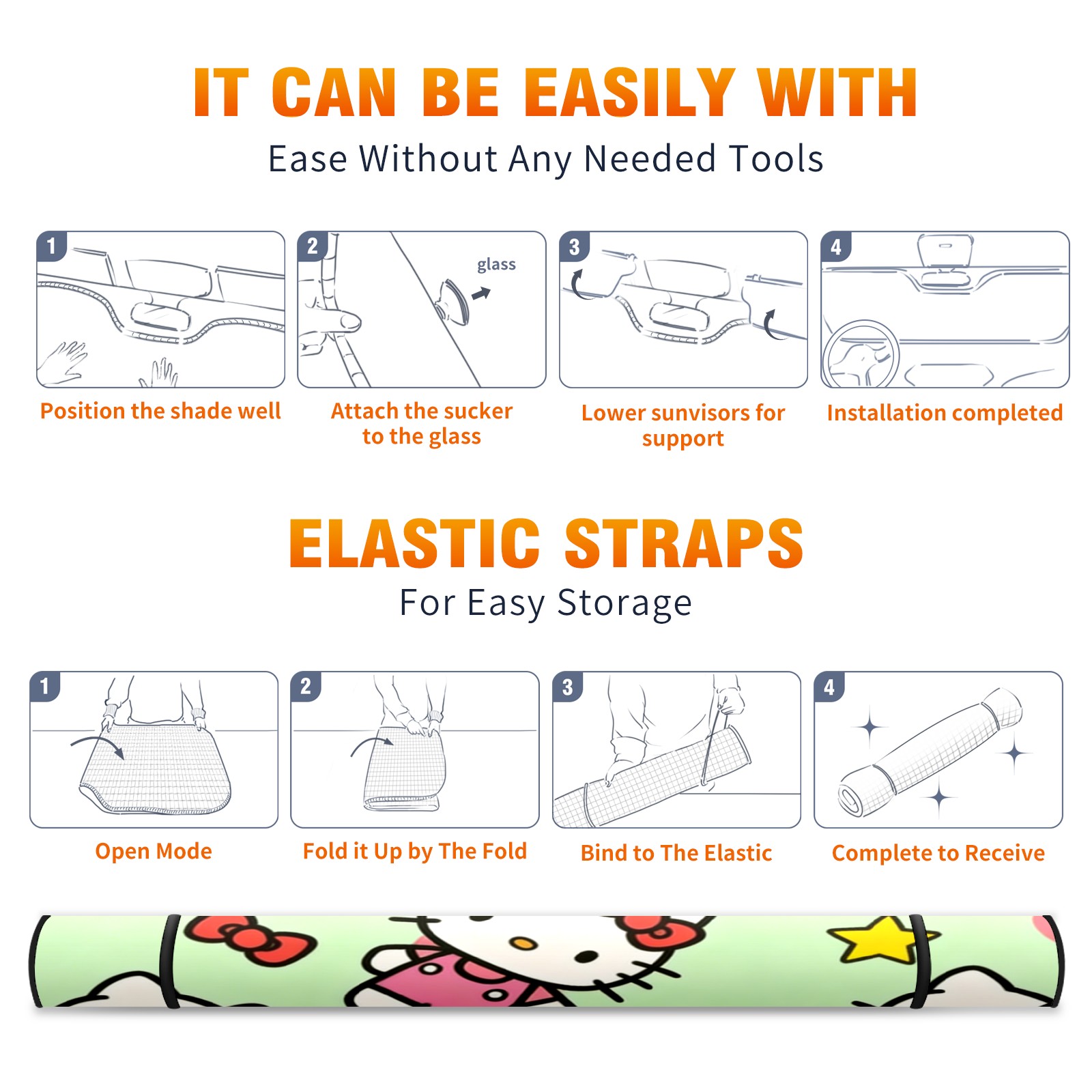 IT CAN BE EASILY WITH

Ease Without Any Needed Tools

1

Position the shade well

2

glass

Attach the sucker to the glass

3

Lower sunvisors for support

4

Installation completed

ELASTIC STRAPS

For Easy Storage

1

Open Mode

2

Fold it Up by The Fold

3

Bind to The Elastic

4

Complete to Receive