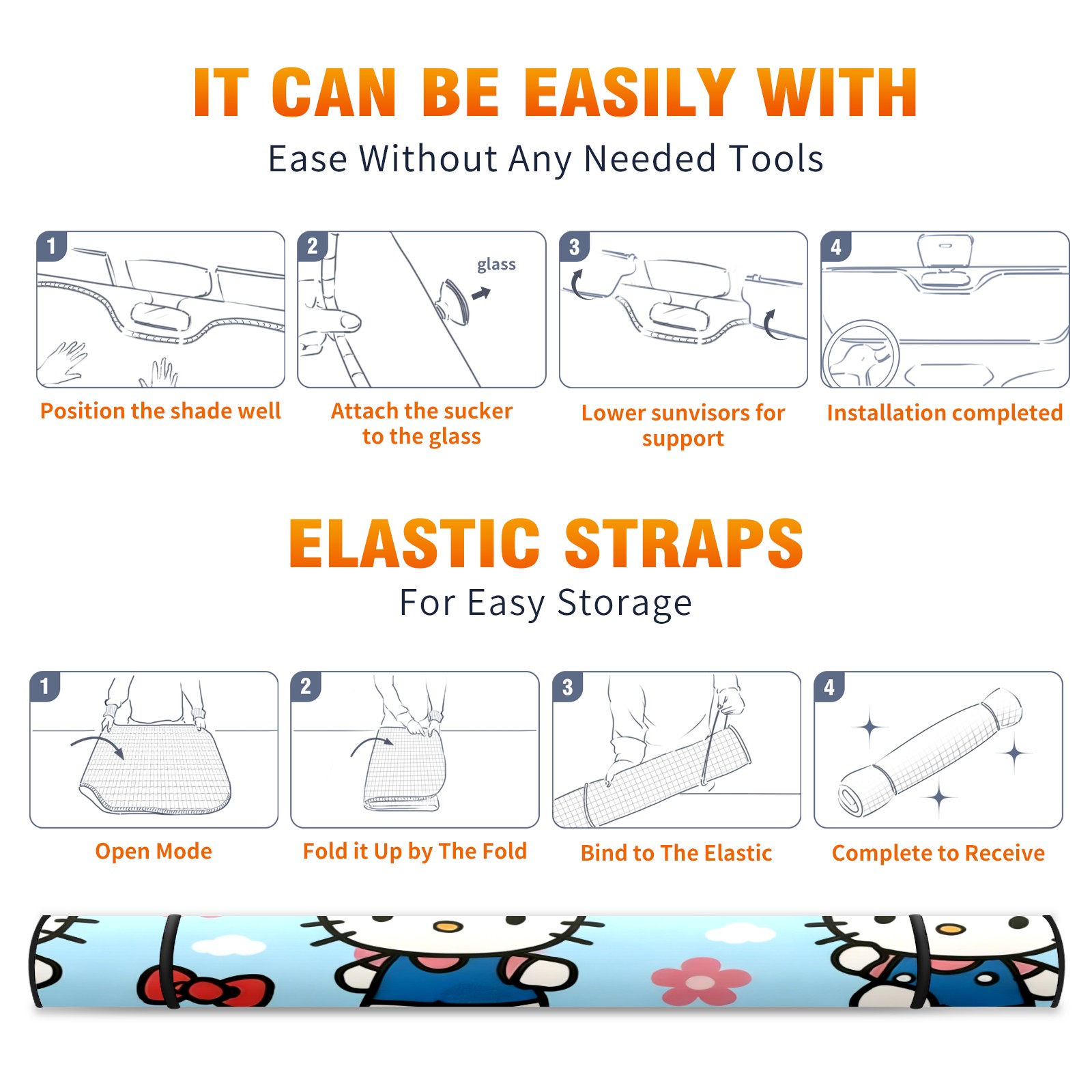 IT CAN BE EASILY WITH

Ease Without Any Needed Tools

1

Position the shade well

2

glass

Attach the sucker to the glass

3

Lower sunvisors for support

4

Installation completed

ELASTIC STRAPS

For Easy Storage

1

Open Mode

2

Fold it Up by The Fold

3

Bind to The Elastic

4

Complete to Receive