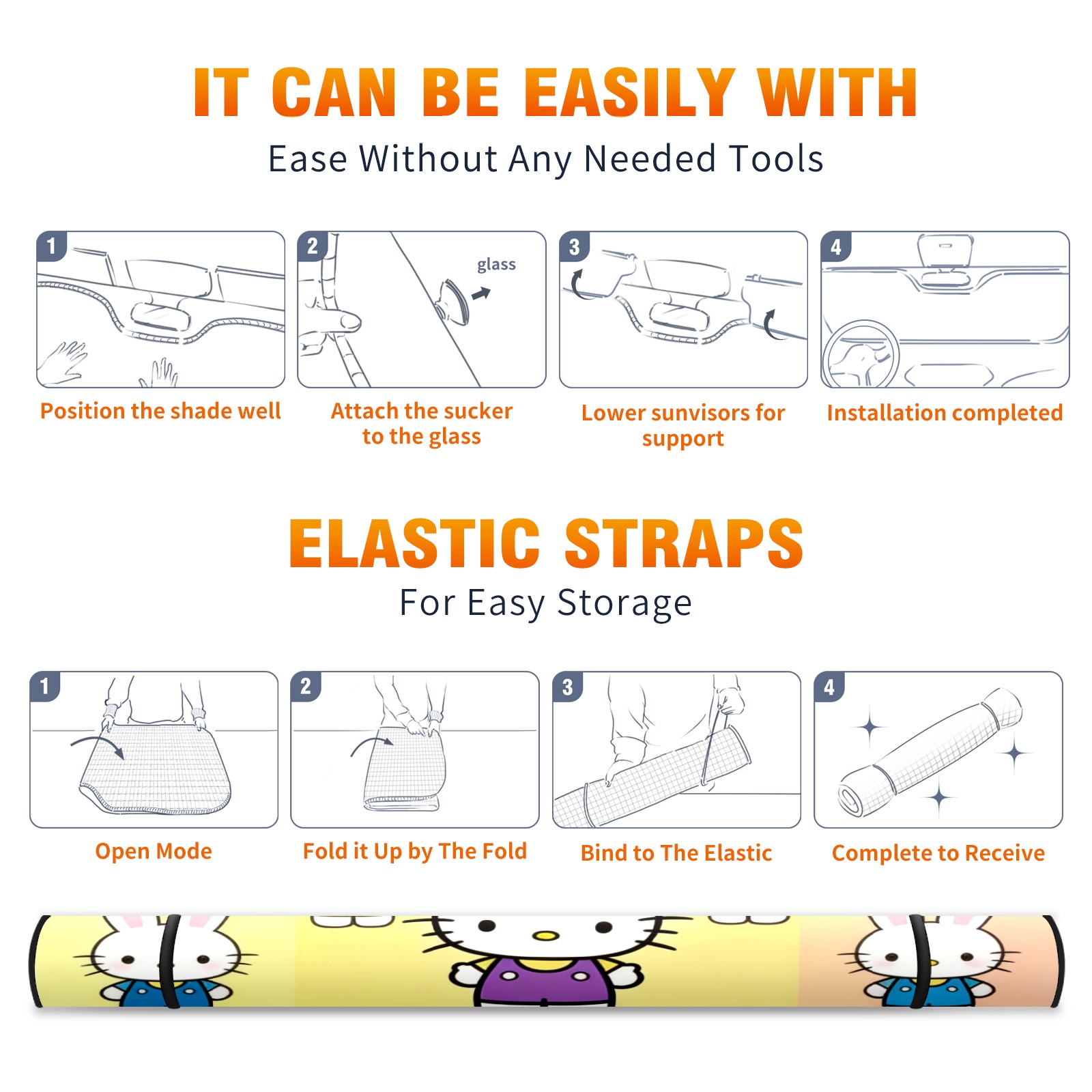 IT CAN BE EASILY WITH
Ease Without Any Needed Tools

1
Position the shade well

2
glass
Attach the sucker to the glass

3
Lower sunvisors for support

4
Installation completed

ELASTIC STRAPS
For Easy Storage

1
Open Mode

2
Fold it Up by The Fold

3
Bind to The Elastic

4
Complete to Receive