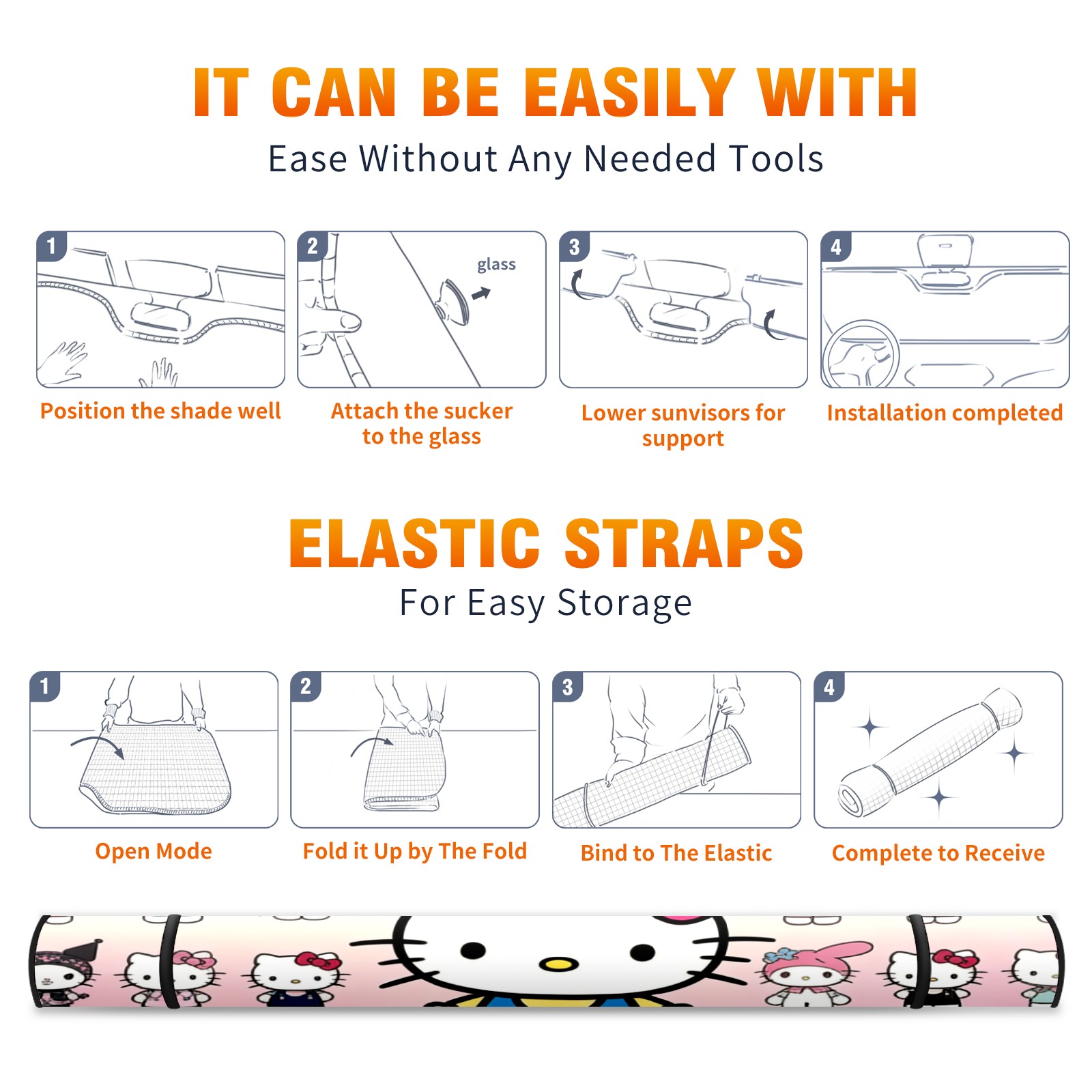 IT CAN BE EASILY WITH

Ease Without Any Needed Tools

1

Position the shade well

2

glass

Attach the sucker to the glass

3

Lower sunvisors for support

4

Installation completed

ELASTIC STRAPS

For Easy Storage

1

Open Mode

2

Fold it Up by The Fold

3

Bind to The Elastic

4

Complete to Receive