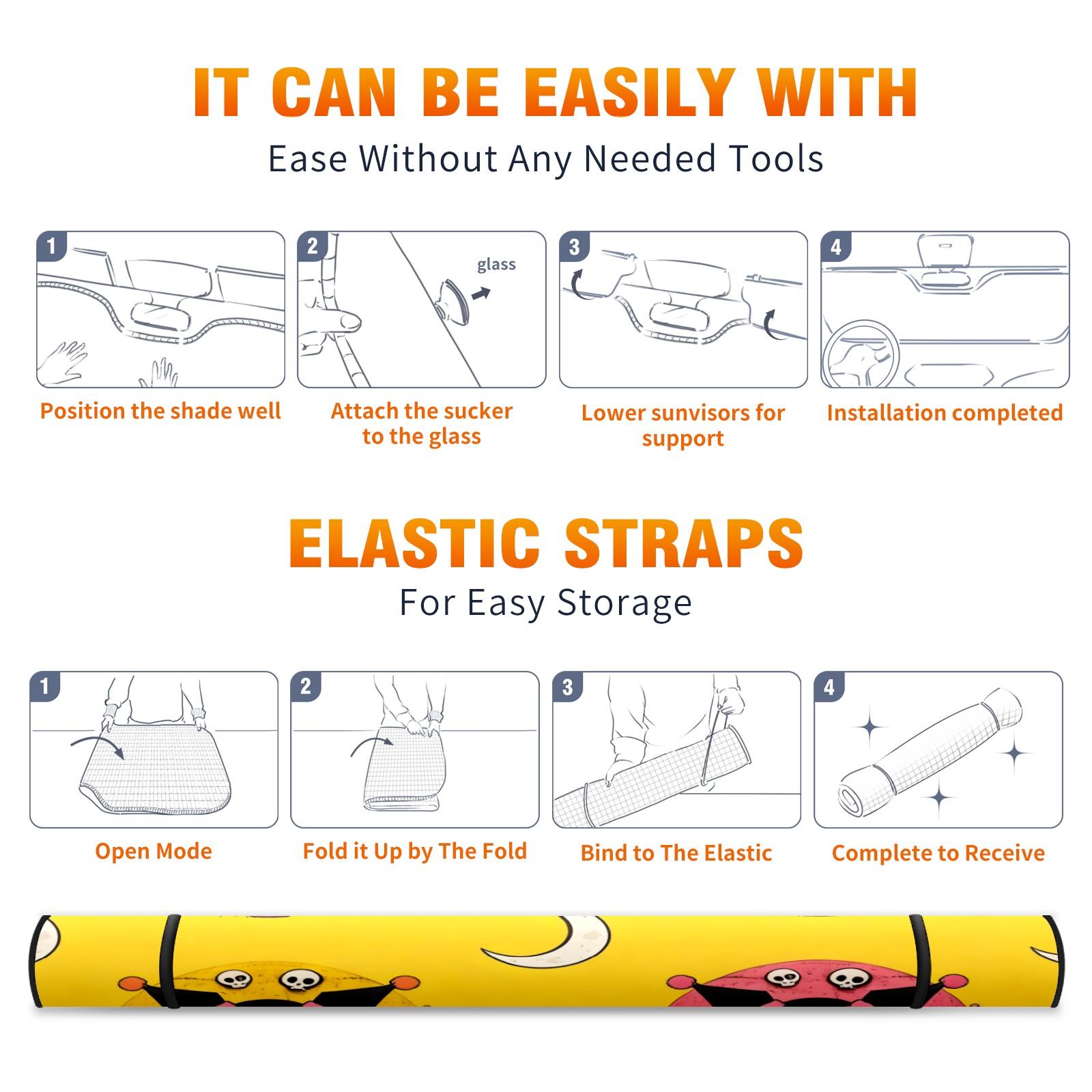 IT CAN BE EASILY WITH

Ease Without Any Needed Tools

1

Position the shade well

2

glass

Attach the sucker to the glass

3

Lower sunvisors for support

4

Installation completed

ELASTIC STRAPS

For Easy Storage

1

Open Mode

2

Fold it Up by The Fold

3

Bind to The Elastic

4

Complete to Receive