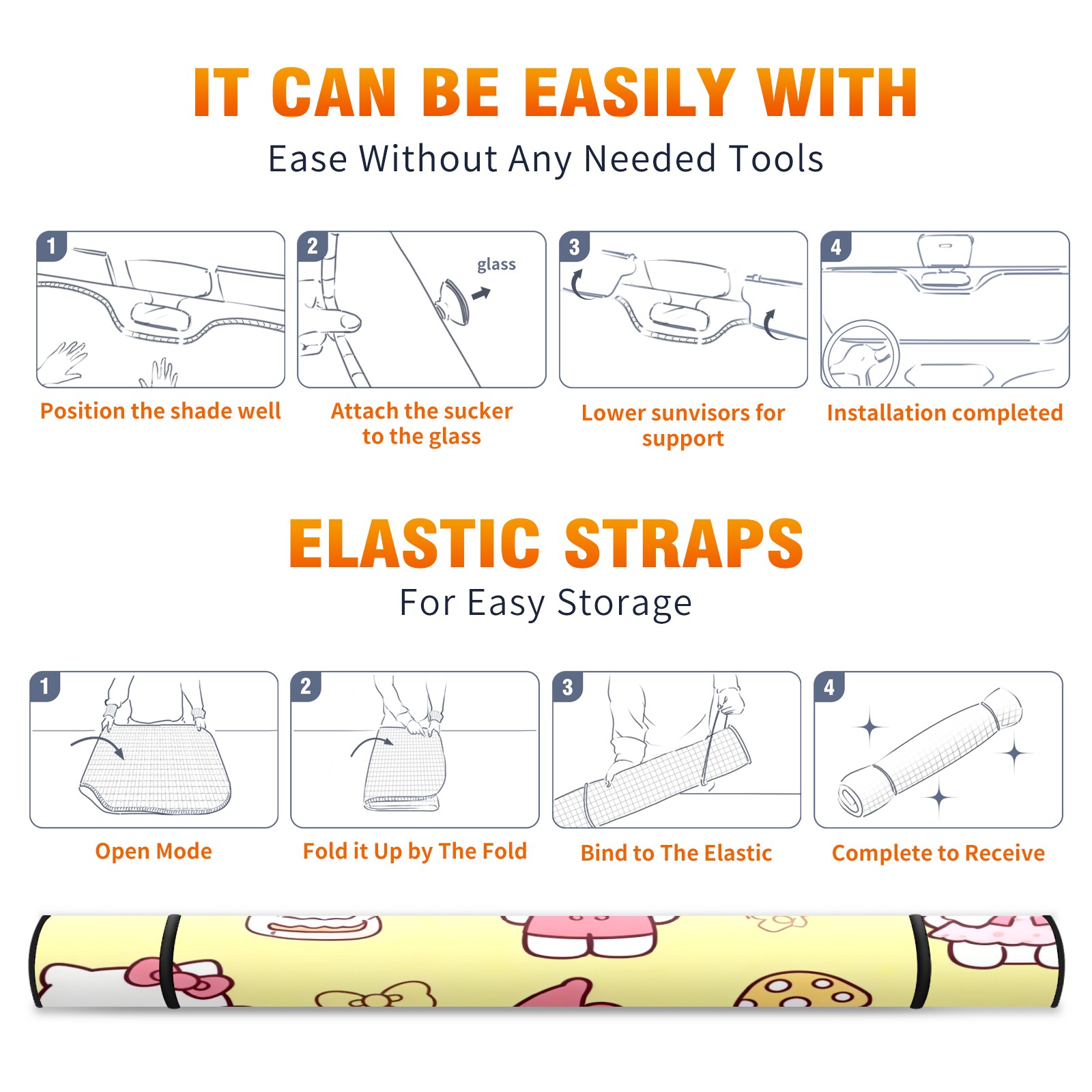 IT CAN BE EASILY WITH
Ease Without Any Needed Tools

1
Position the shade well

2
glass
Attach the sucker to the glass

3
Lower sunvisors for support

4
Installation completed

ELASTIC STRAPS
For Easy Storage

1
Open Mode

2
Fold it Up by The Fold

3
Bind to The Elastic

4
Complete to Receive