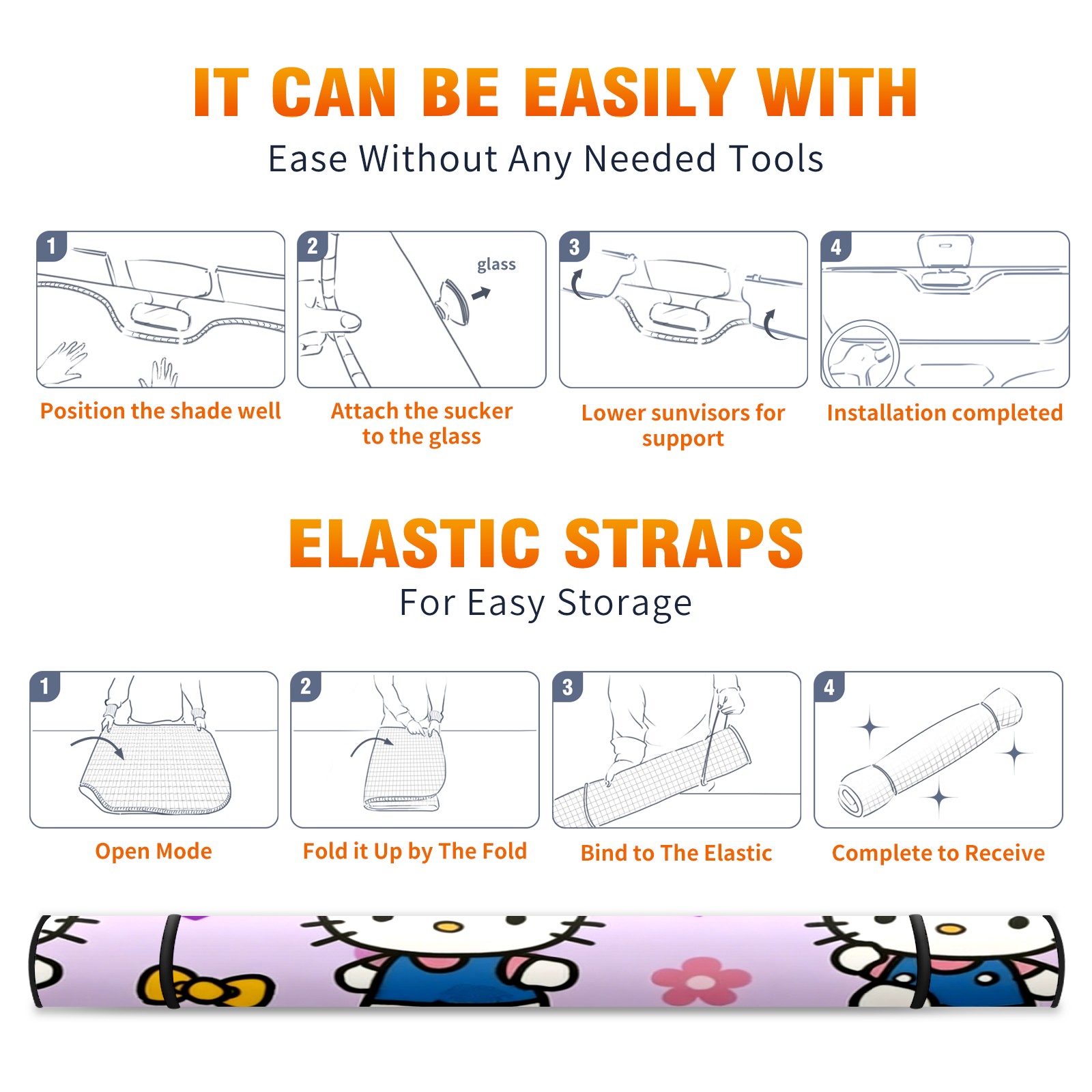 IT CAN BE EASILY WITH
Ease Without Any Needed Tools

1
Position the shade well

2
glass
Attach the sucker to the glass

3
Lower sunvisors for support

4
Installation completed

ELASTIC STRAPS
For Easy Storage

1
Open Mode

2
Fold it Up by The Fold

3
Bind to The Elastic

4
Complete to Receive