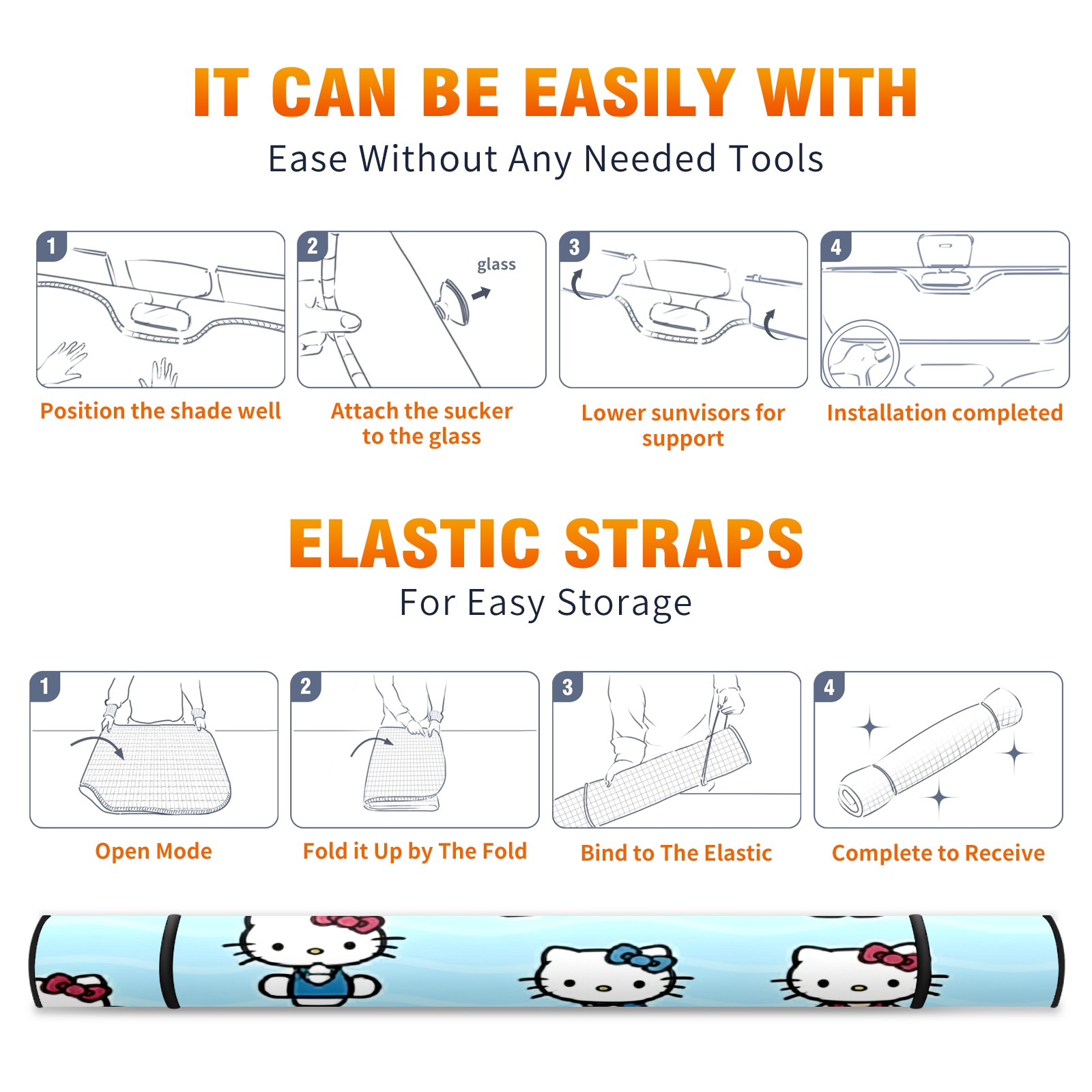 IT CAN BE EASILY WITH
Ease Without Any Needed Tools

1
Position the shade well

2
glass
Attach the sucker to the glass

3
Lower sunvisors for support

4
Installation completed

ELASTIC STRAPS
For Easy Storage

1
Open Mode

2
Fold it Up by The Fold

3
Bind to The Elastic

4
Complete to Receive