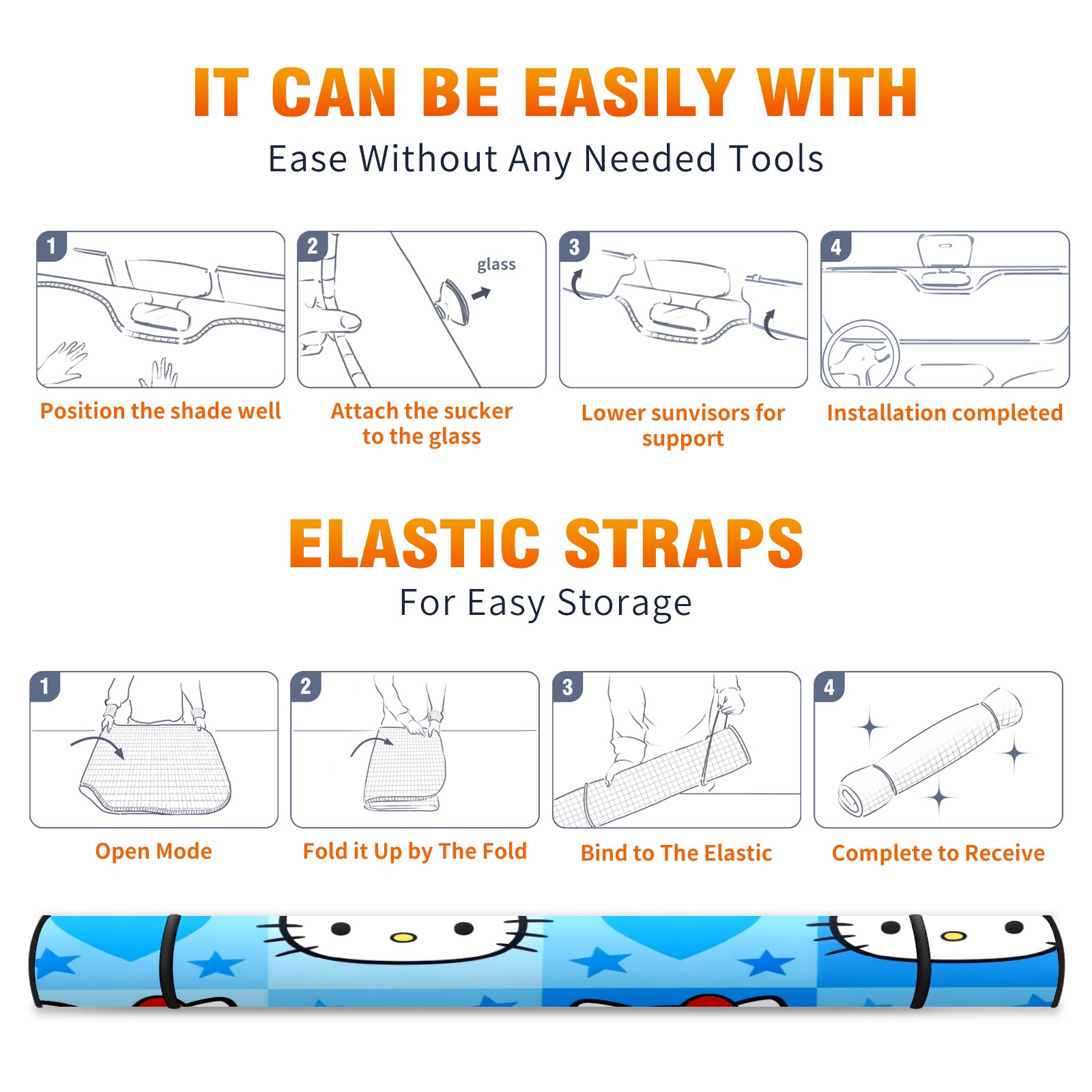 IT CAN BE EASILY WITH
Ease Without Any Needed Tools

1
Position the shade well

2
glass
Attach the sucker to the glass

3
Lower sunvisors for support

4
Installation completed

ELASTIC STRAPS
For Easy Storage

1
Open Mode

2
Fold it Up by The Fold

3
Bind to The Elastic

4
Complete to Receive