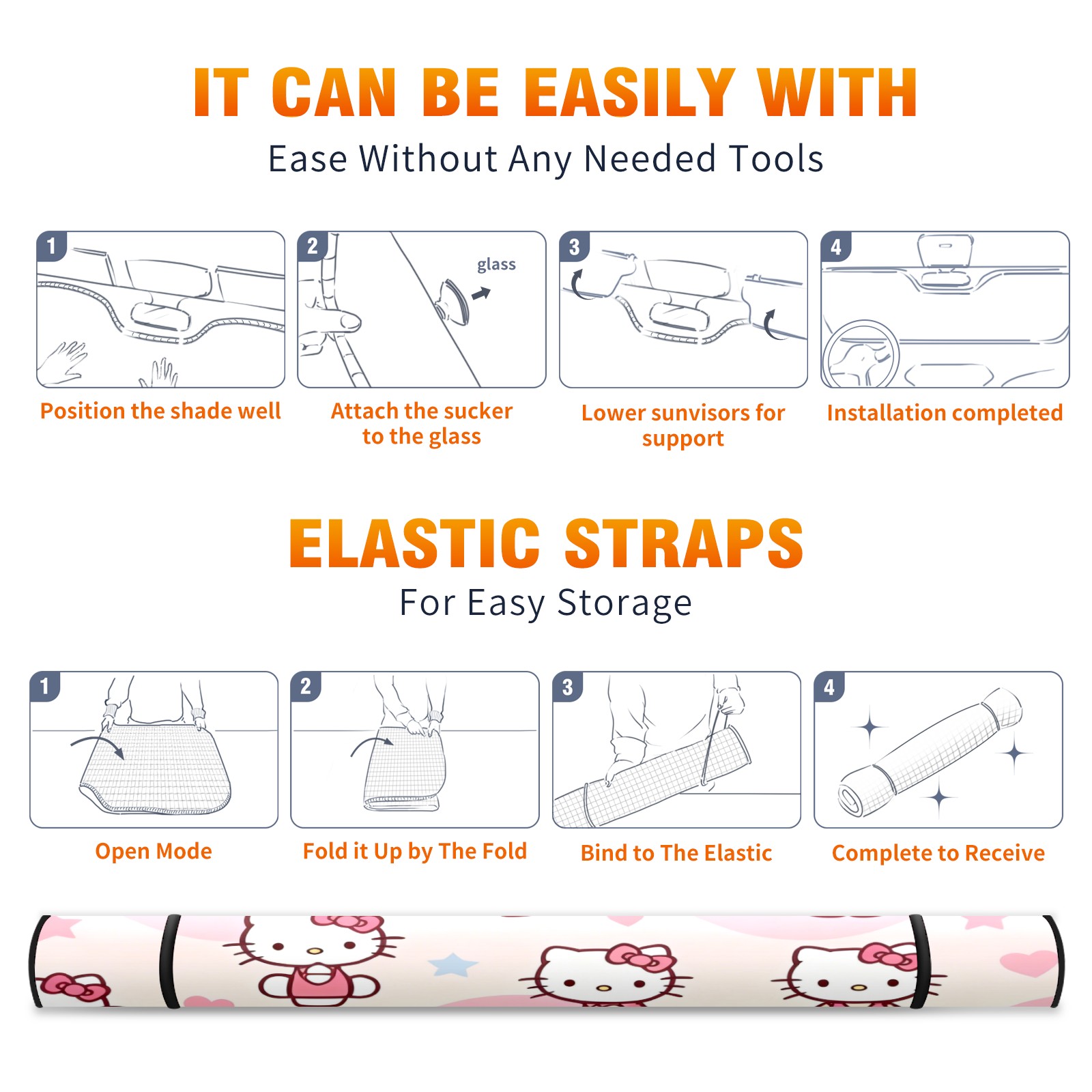 IT CAN BE EASILY WITH

Ease Without Any Needed Tools

1

Position the shade well

2

glass

Attach the sucker to the glass

3

Lower sunvisors for support

4

Installation completed

ELASTIC STRAPS

For Easy Storage

1

Open Mode

2

Fold it Up by The Fold

3

Bind to The Elastic

4

Complete to Receive