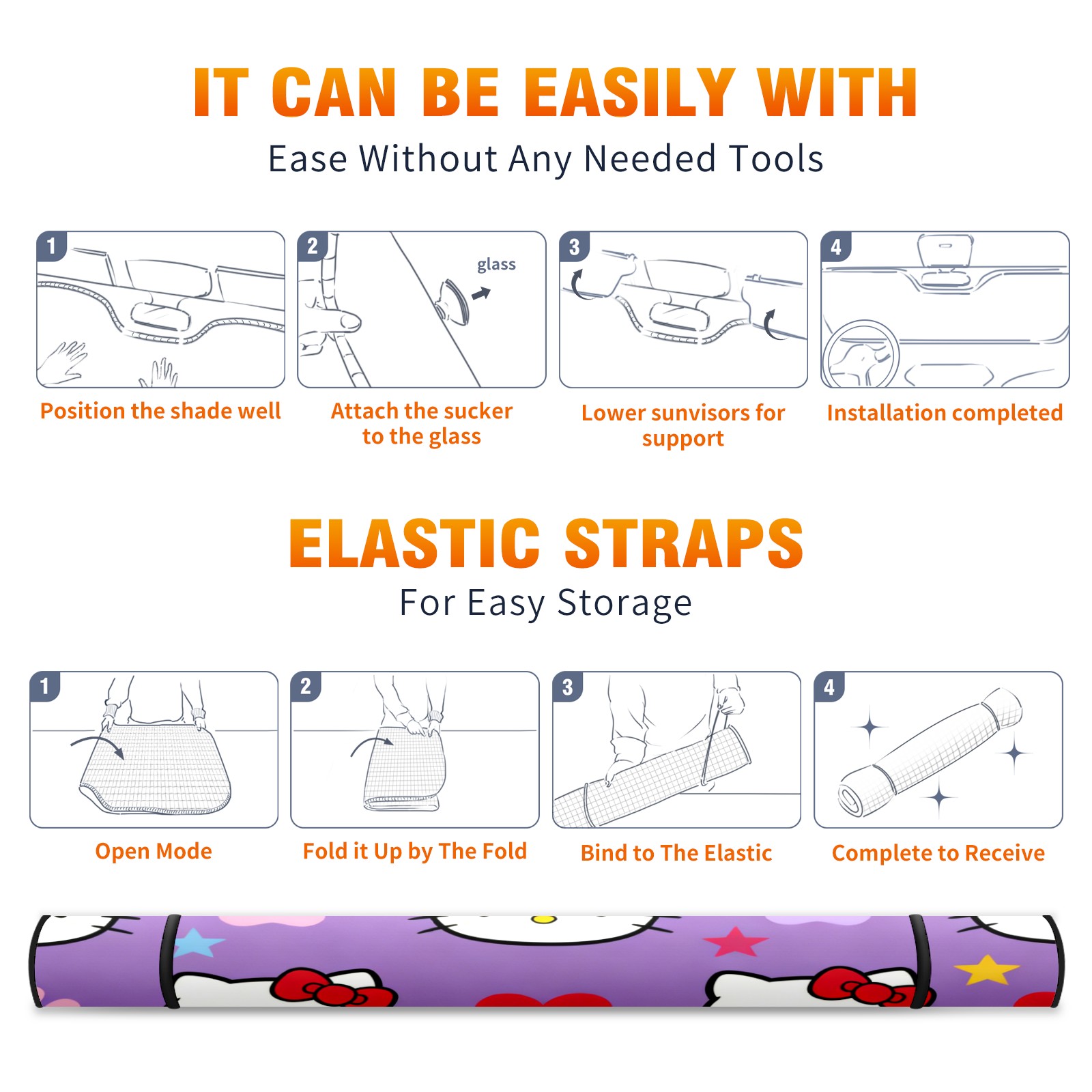 IT CAN BE EASILY WITH

Ease Without Any Needed Tools

1

Position the shade well

2

glass

Attach the sucker to the glass

3

Lower sunvisors for support

4

Installation completed

ELASTIC STRAPS

For Easy Storage

1

Open Mode

2

Fold it Up by The Fold

3

Bind to The Elastic

4

Complete to Receive