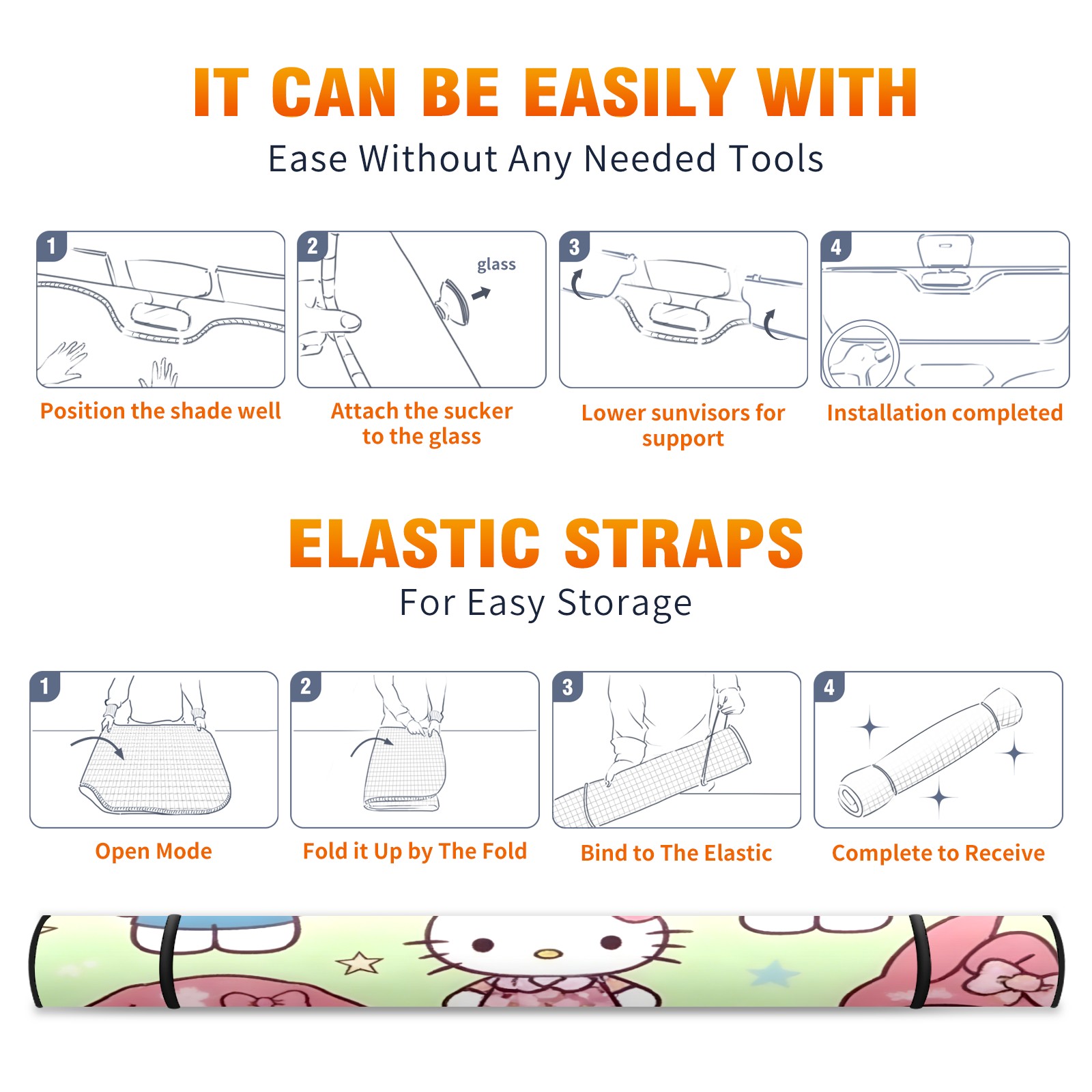 IT CAN BE EASILY WITH

Ease Without Any Needed Tools

1

Position the shade well

2

glass

Attach the sucker to the glass

3

Lower sunvisors for support

4

Installation completed

ELASTIC STRAPS

For Easy Storage

1

Open Mode

2

Fold it Up by The Fold

3

Bind to The Elastic

4

Complete to Receive