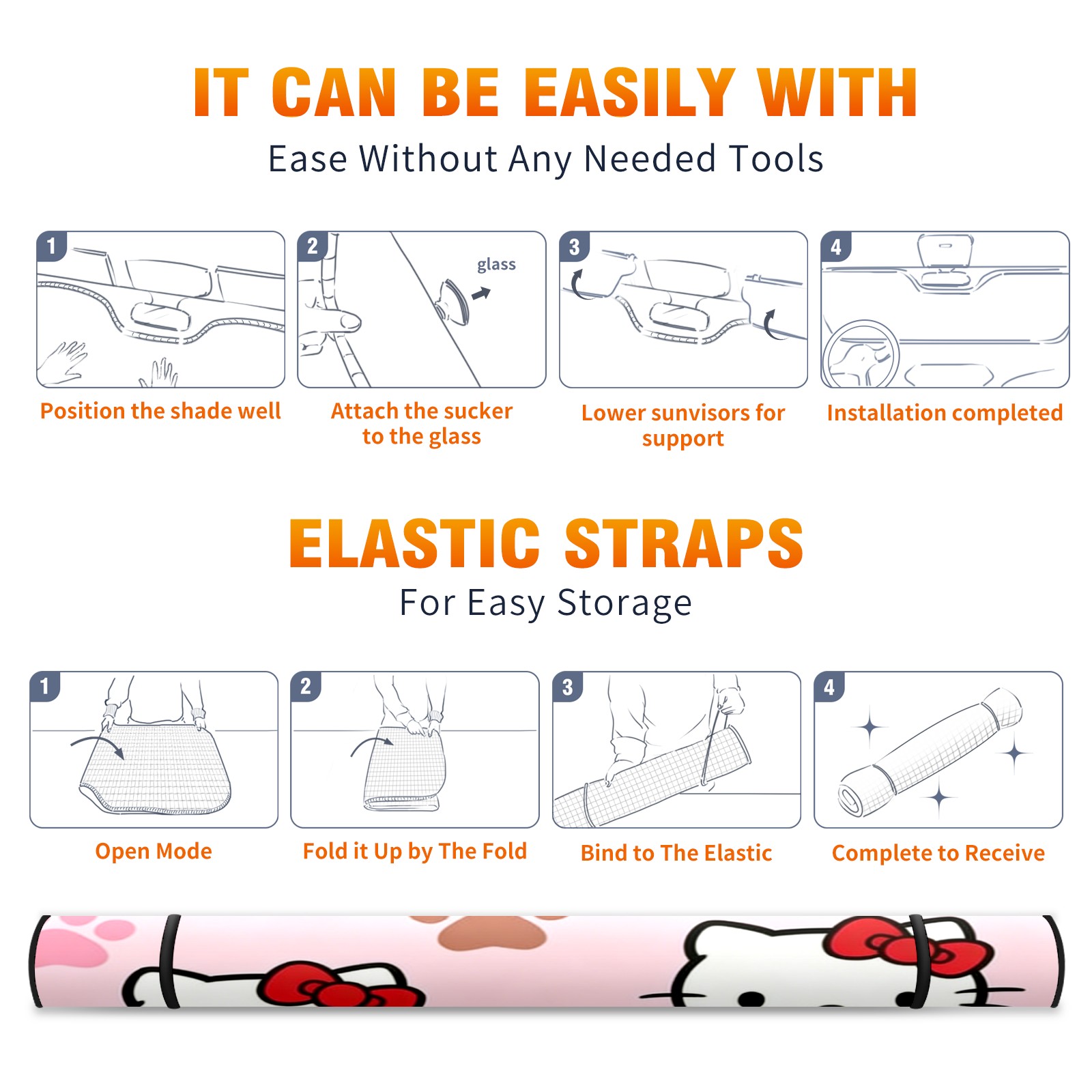 IT CAN BE EASILY WITH
Ease Without Any Needed Tools

1
Position the shade well

2
glass
Attach the sucker to the glass

3
Lower sunvisors for support

4
Installation completed

ELASTIC STRAPS
For Easy Storage

1
Open Mode

2
Fold it Up by The Fold

3
Bind to The Elastic

4
Complete to Receive