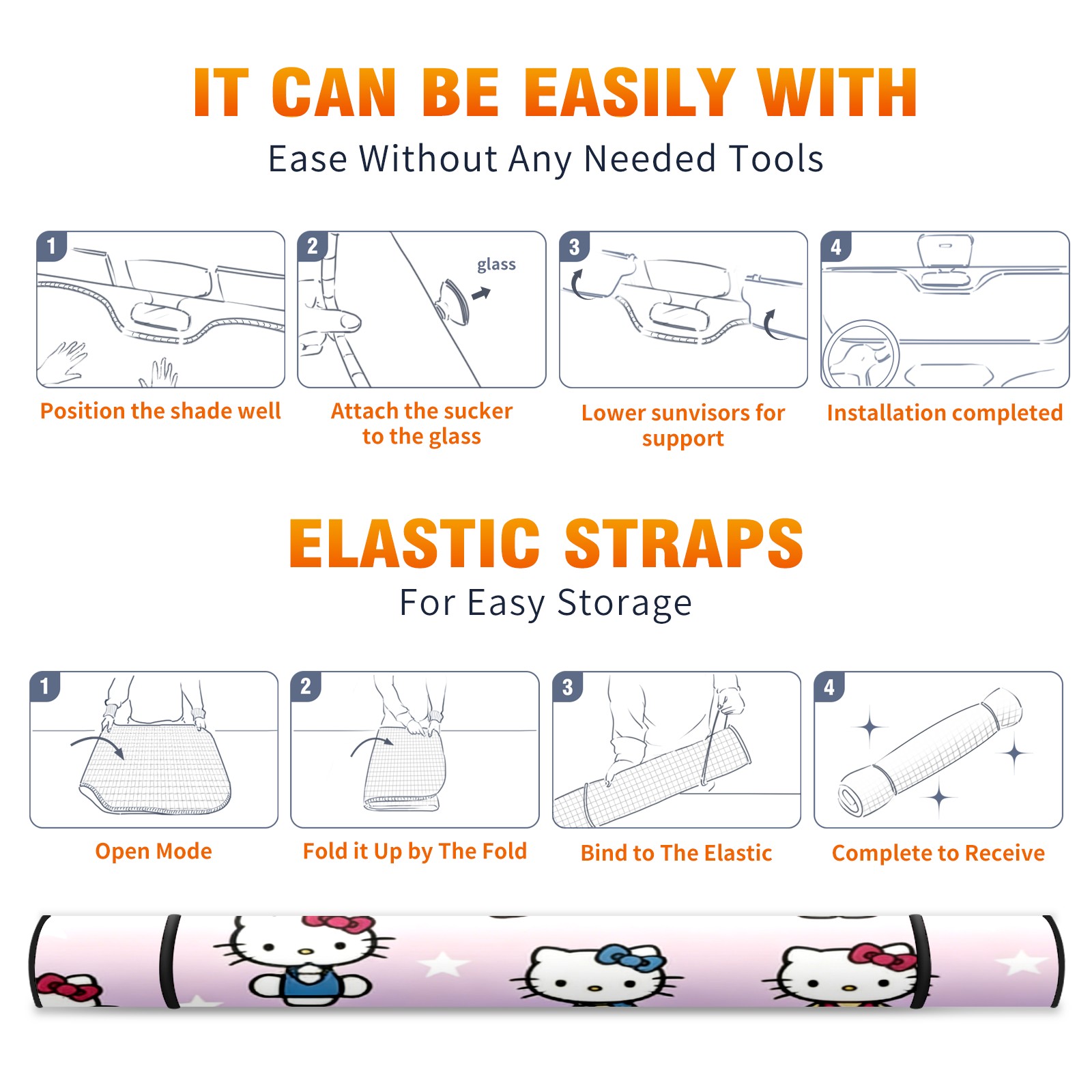 IT CAN BE EASILY WITH

Ease Without Any Needed Tools

1

Position the shade well

2

glass

Attach the sucker to the glass

3

Lower sunvisors for support

4

Installation completed

ELASTIC STRAPS

For Easy Storage

1

Open Mode

2

Fold it Up by The Fold

3

Bind to The Elastic

4

Complete to Receive