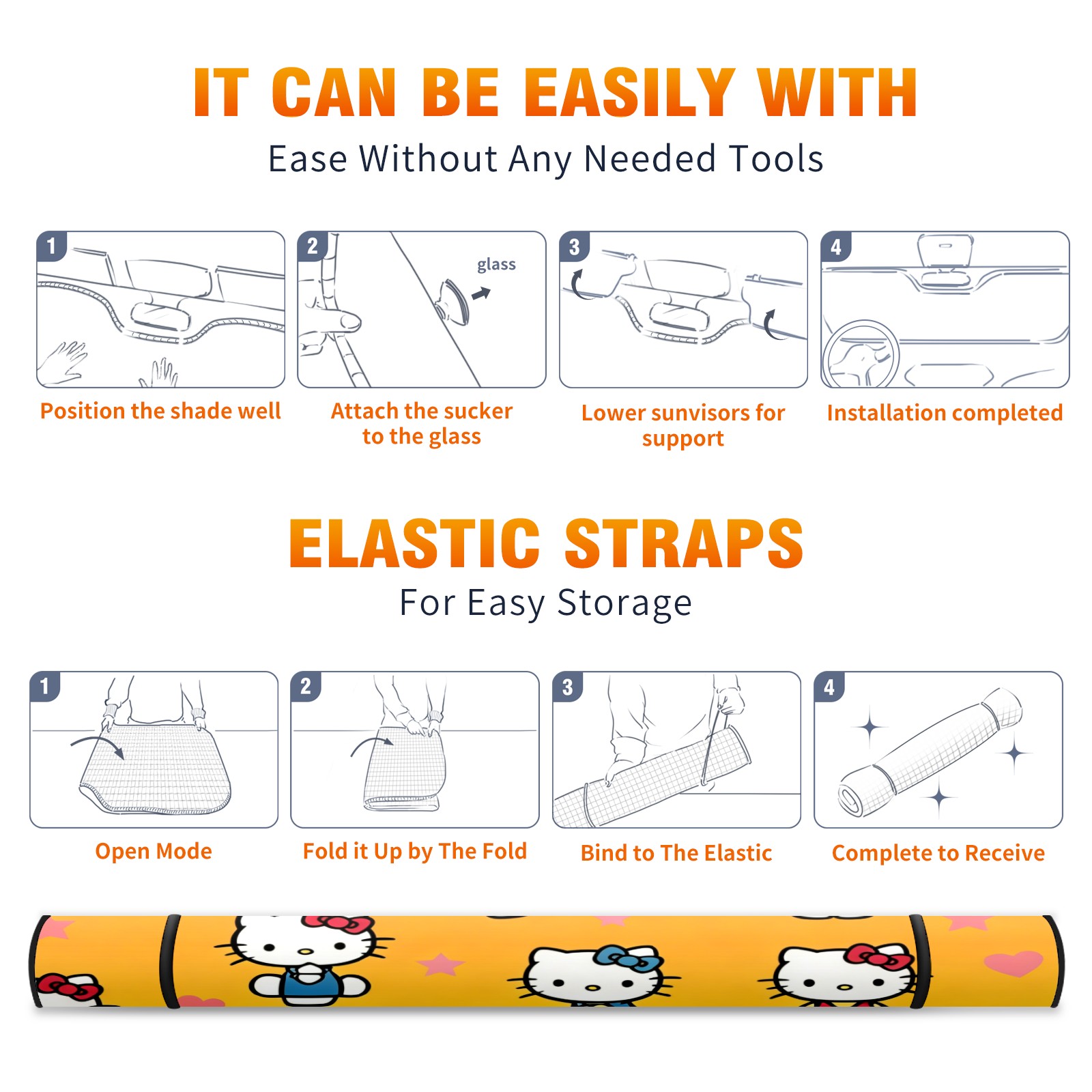 IT CAN BE EASILY WITH

Ease Without Any Needed Tools

1

Position the shade well

2

glass

Attach the sucker to the glass

3

Lower sunvisors for support

4

Installation completed

ELASTIC STRAPS

For Easy Storage

1

Open Mode

2

Fold it Up by The Fold

3

Bind to The Elastic

4

Complete to Receive