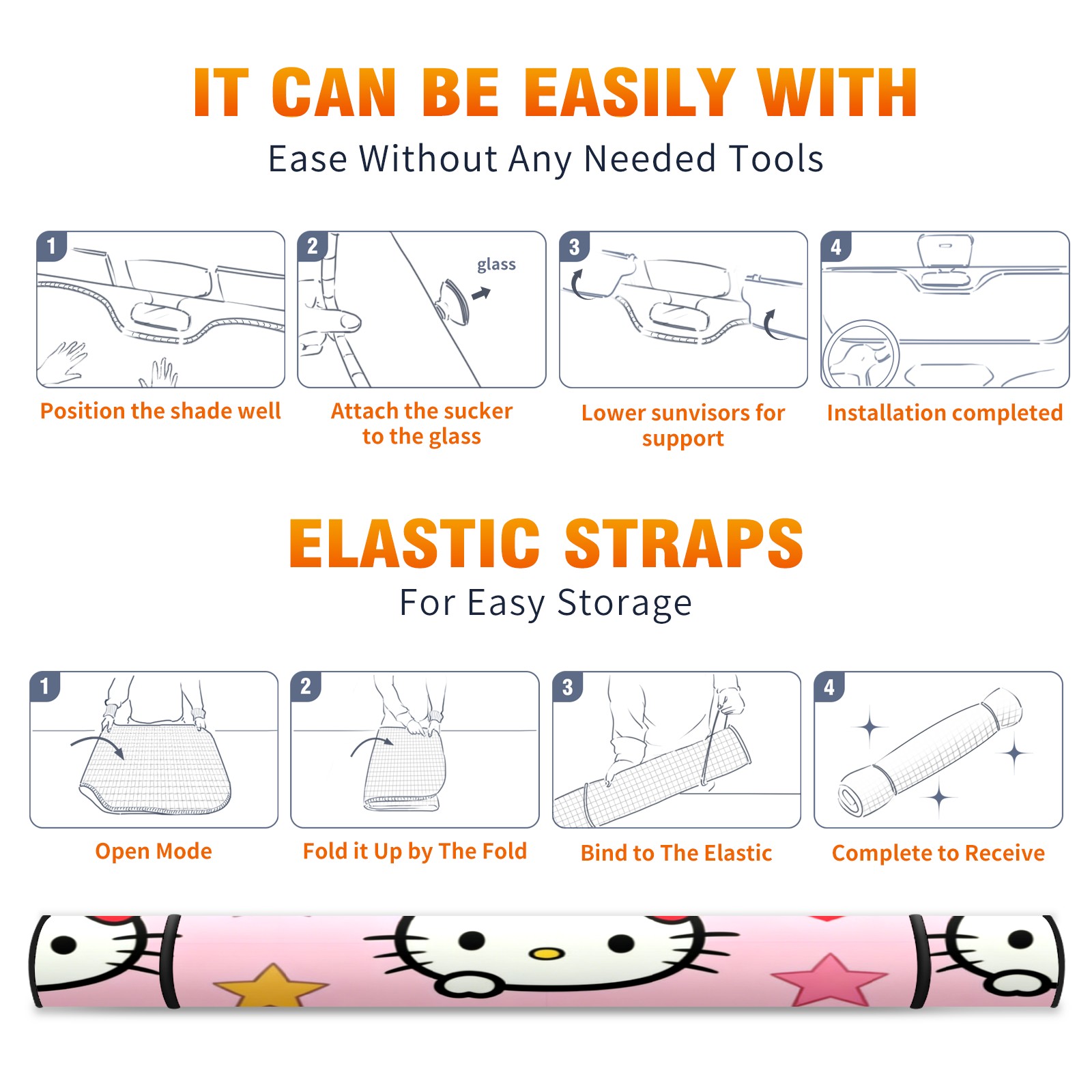 IT CAN BE EASILY WITH

Ease Without Any Needed Tools

1

Position the shade well

2

glass

Attach the sucker to the glass

3

Lower sunvisors for support

4

Installation completed

ELASTIC STRAPS

For Easy Storage

1

Open Mode

2

Fold it Up by The Fold

3

Bind to The Elastic

4

Complete to Receive