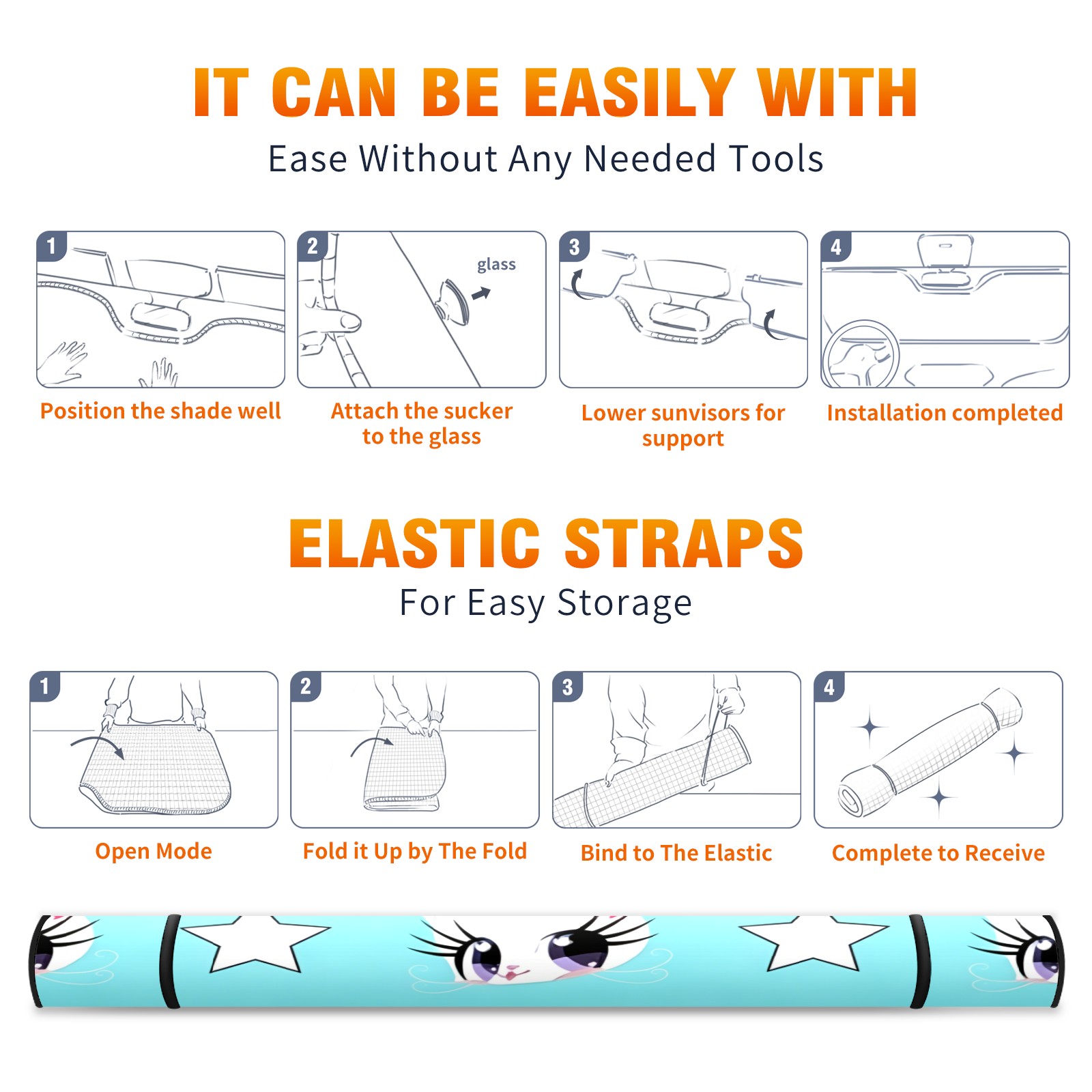 IT CAN BE EASILY WITH
Ease Without Any Needed Tools

1
Position the shade well

2
glass
Attach the sucker to the glass

3
Lower sunvisors for support

4
Installation completed

ELASTIC STRAPS
For Easy Storage

1
Open Mode

2
Fold it Up by The Fold

3
Bind to The Elastic

4
Complete to Receive