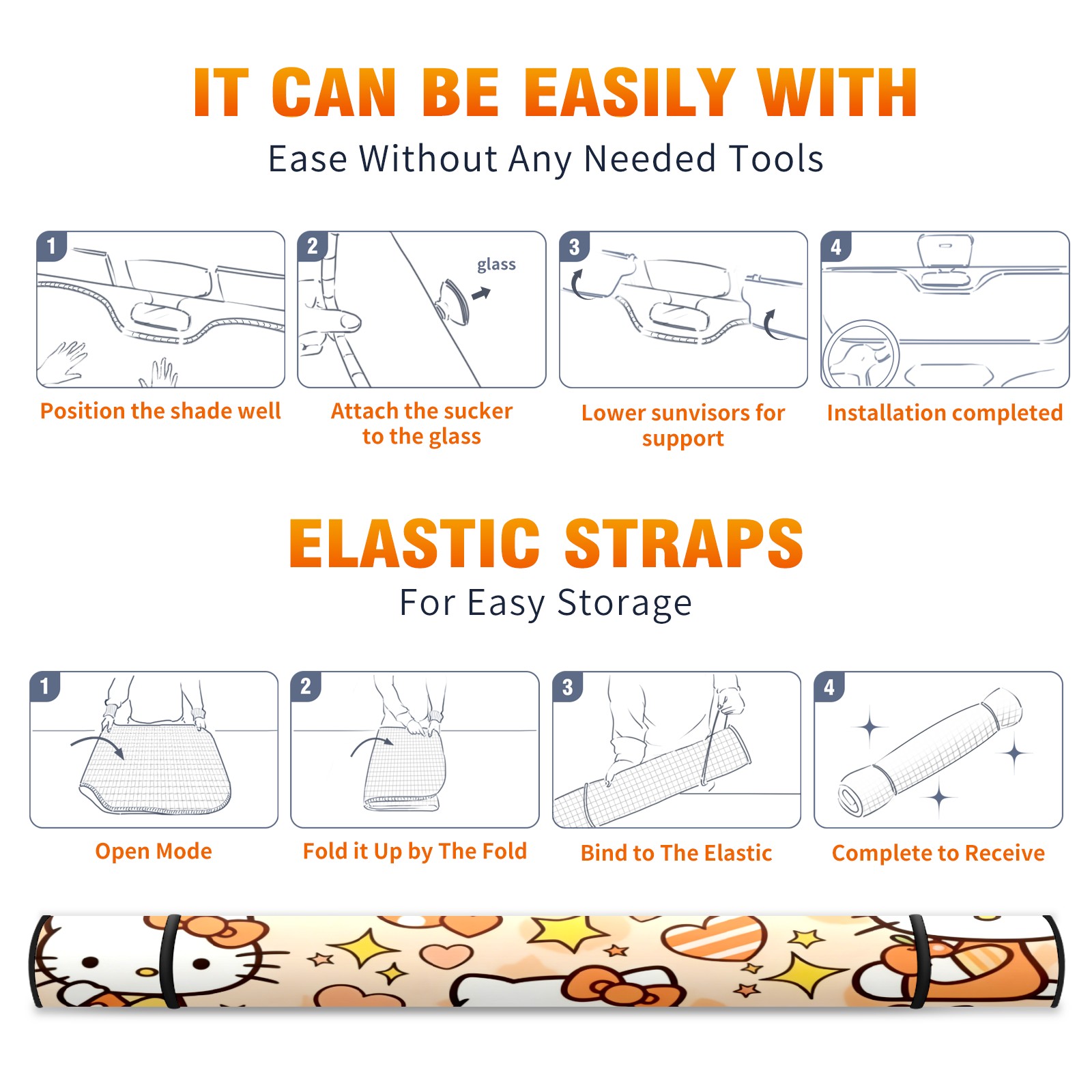 IT CAN BE EASILY WITH
Ease Without Any Needed Tools

1
Position the shade well

2
glass
Attach the sucker to the glass

3
Lower sunvisors for support

4
Installation completed

ELASTIC STRAPS
For Easy Storage

1
Open Mode

2
Fold it Up by The Fold

3
Bind to The Elastic

4
Complete to Receive