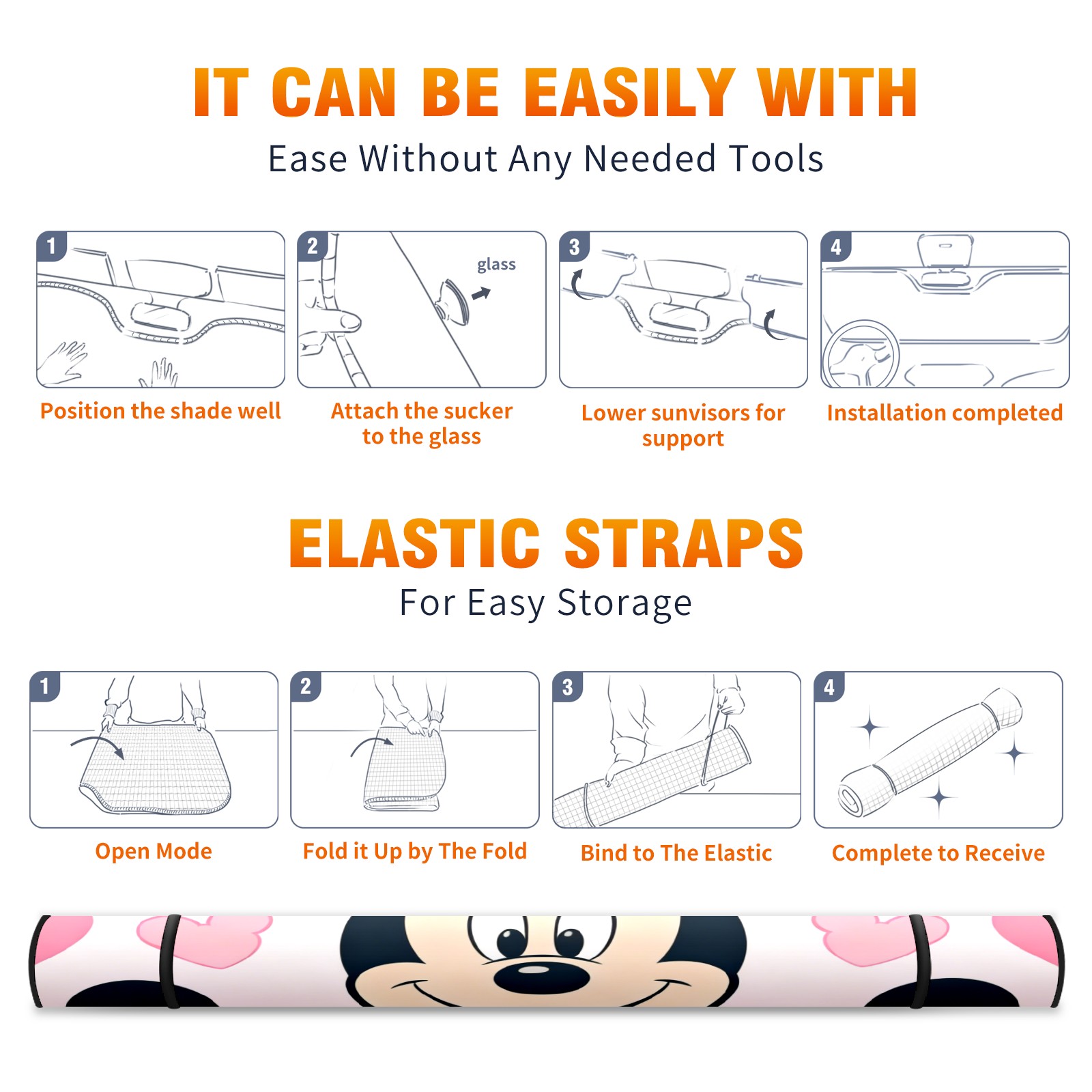 IT CAN BE EASILY WITH
Ease Without Any Needed Tools

1
Position the shade well

2
glass
Attach the sucker to the glass

3
Lower sunvisors for support

4
Installation completed

ELASTIC STRAPS
For Easy Storage

1
Open Mode

2
Fold it Up by The Fold

3
Bind to The Elastic

4
Complete to Receive