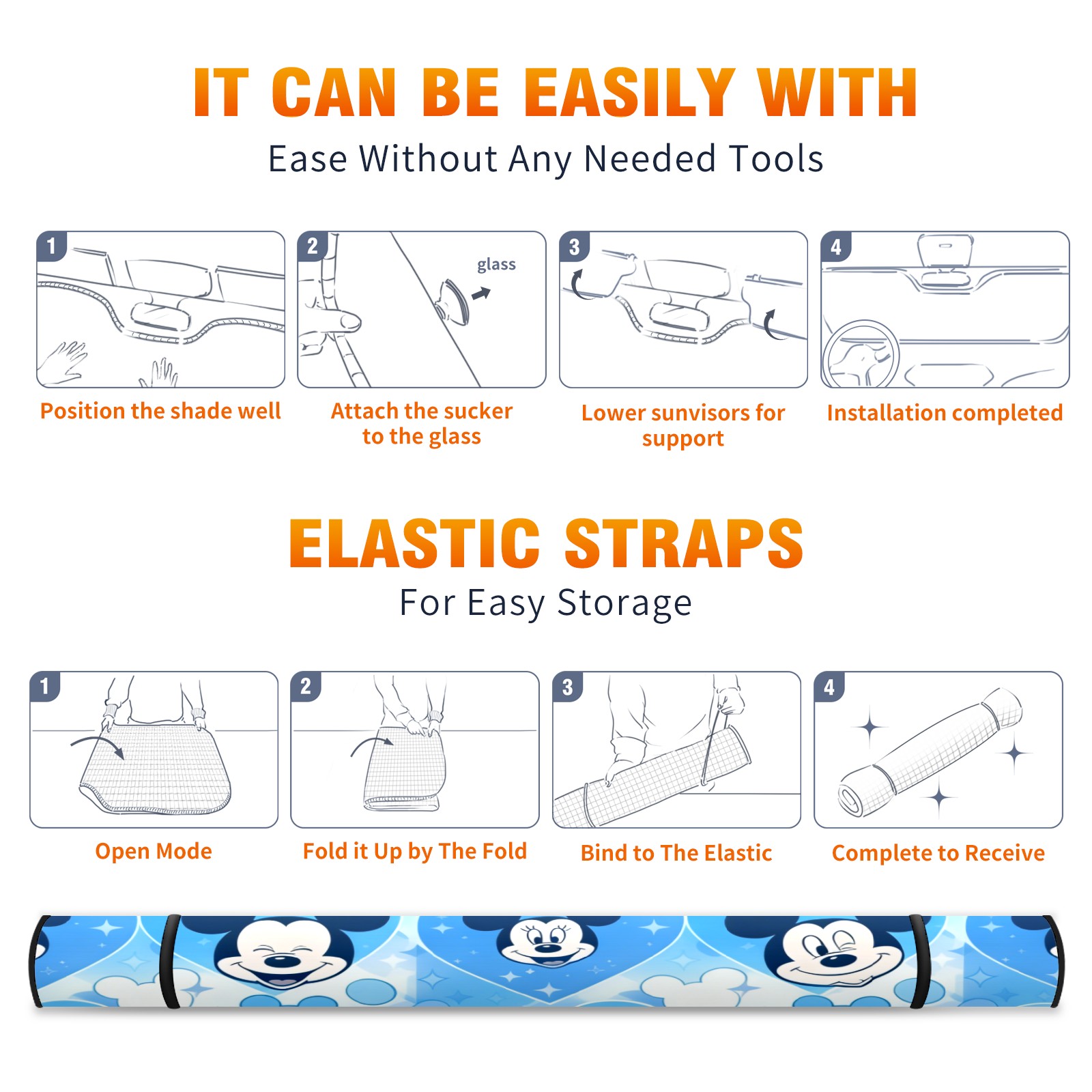 IT CAN BE EASILY WITH
Ease Without Any Needed Tools

1
Position the shade well

2
glass
Attach the sucker to the glass

3
Lower sunvisors for support

4
Installation completed

ELASTIC STRAPS
For Easy Storage

1
Open Mode

2
Fold it Up by The Fold

3
Bind to The Elastic

4
Complete to Receive