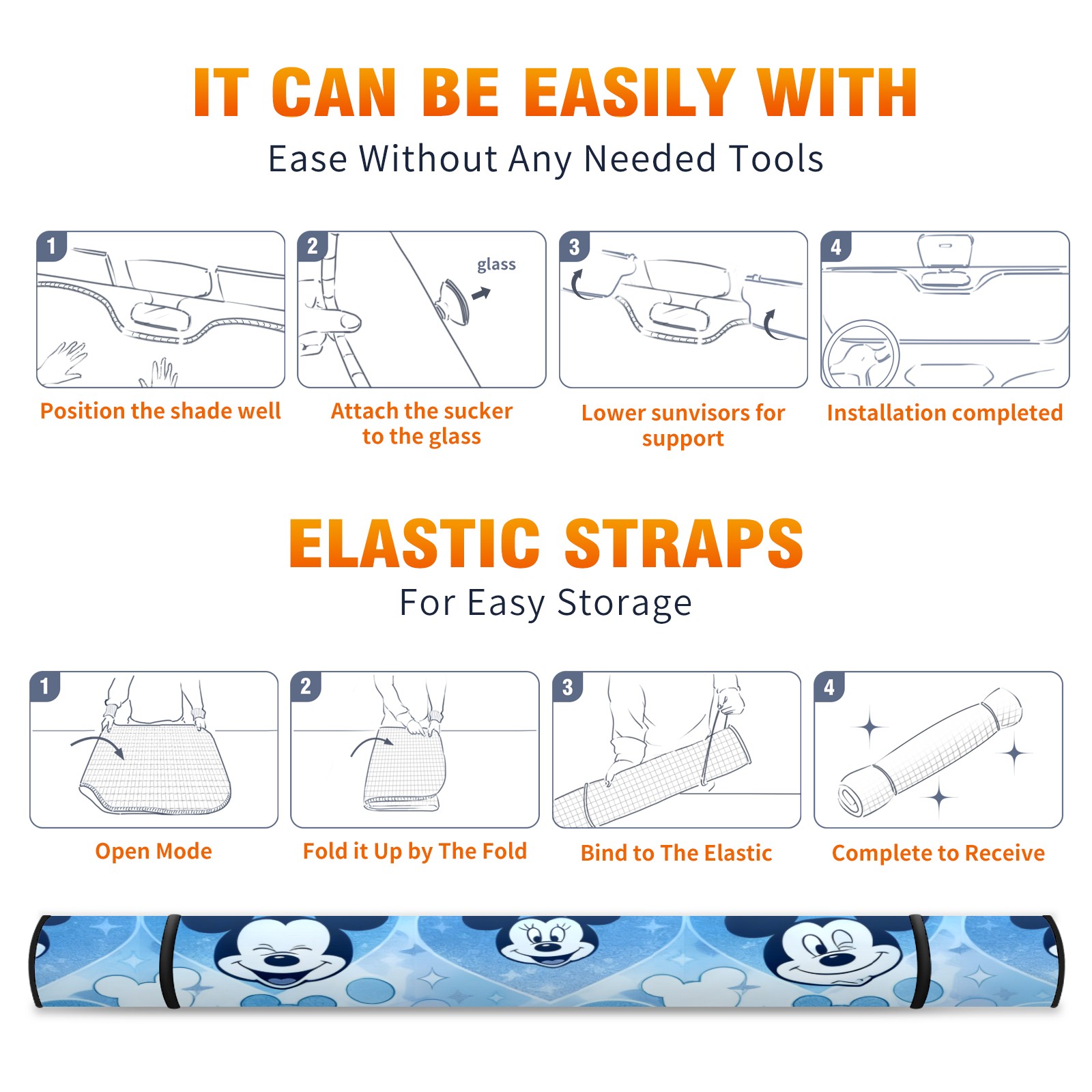 IT CAN BE EASILY WITH
Ease Without Any Needed Tools

1
Position the shade well

2
glass
Attach the sucker to the glass

3
Lower sunvisors for support

4
Installation completed

ELASTIC STRAPS
For Easy Storage

1
Open Mode

2
Fold it Up by The Fold

3
Bind to The Elastic

4
Complete to Receive