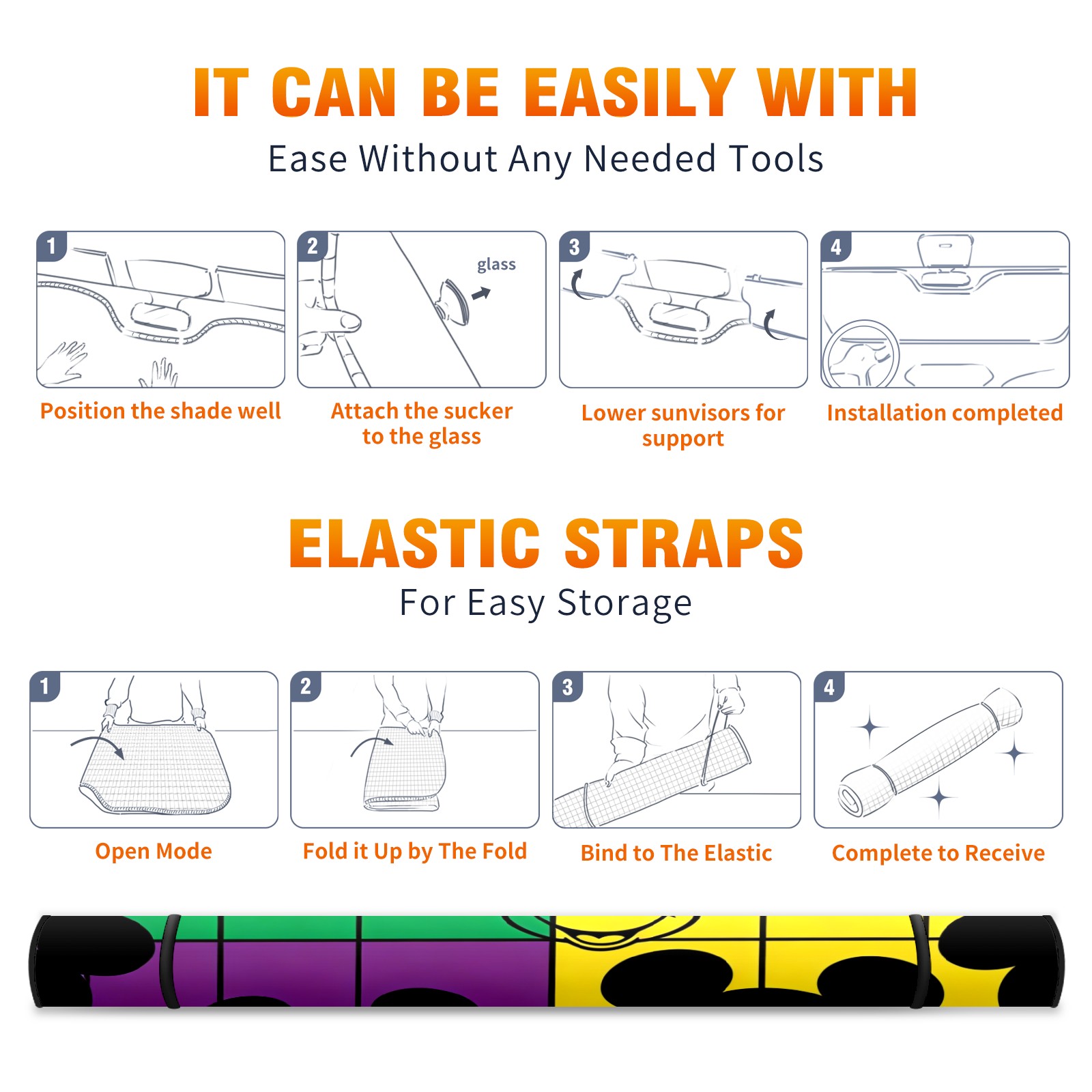 IT CAN BE EASILY WITH
Ease Without Any Needed Tools

1
Position the shade well

2
glass
Attach the sucker to the glass

3
Lower sunvisors for support

4
Installation completed

ELASTIC STRAPS
For Easy Storage

1
Open Mode

2
Fold it Up by The Fold

3
Bind to The Elastic

4
Complete to Receive