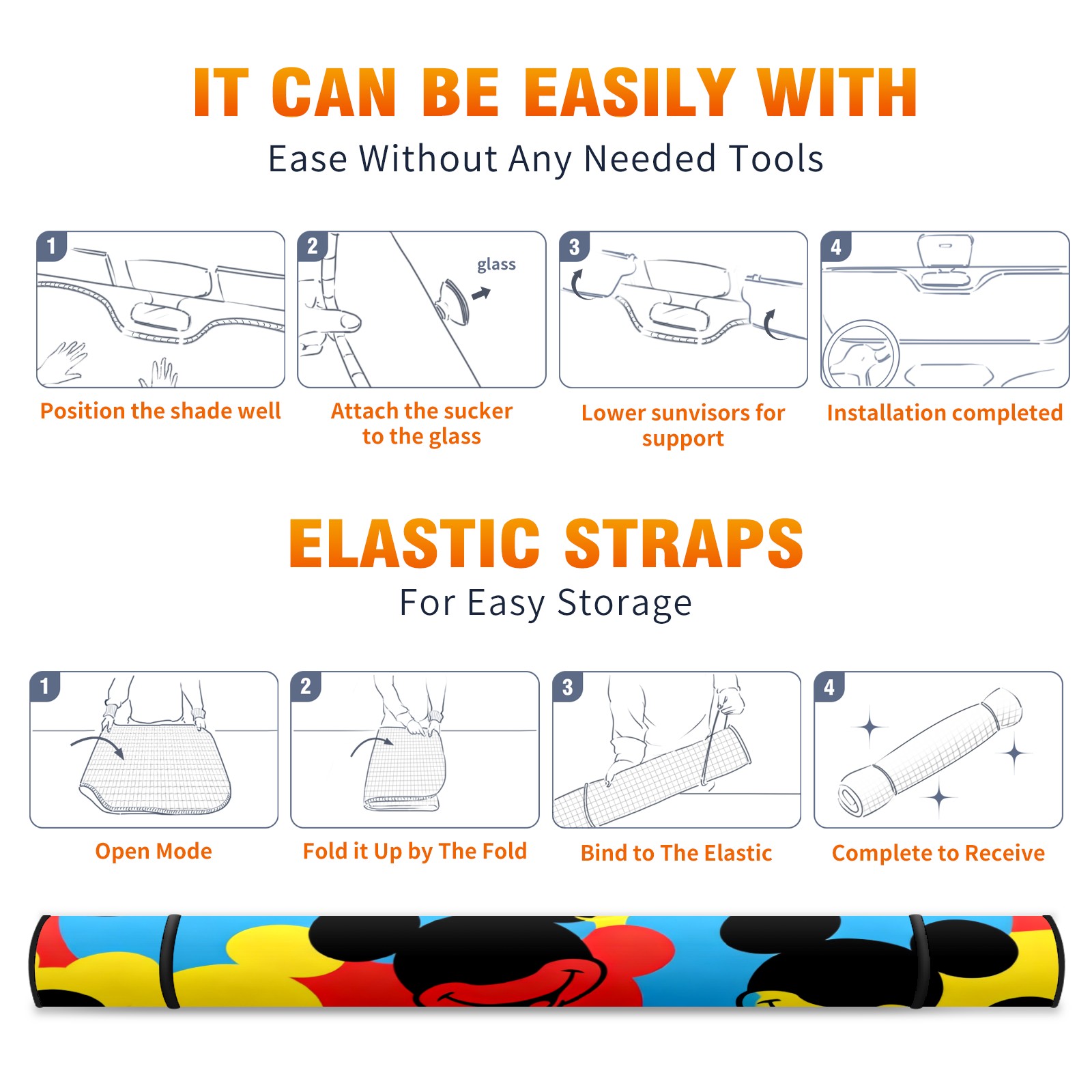 IT CAN BE EASILY WITH
Ease Without Any Needed Tools

1
Position the shade well

2
glass
Attach the sucker to the glass

3
Lower sunvisors for support

4
Installation completed

ELASTIC STRAPS
For Easy Storage

1
Open Mode

2
Fold it Up by The Fold

3
Bind to The Elastic

4
Complete to Receive