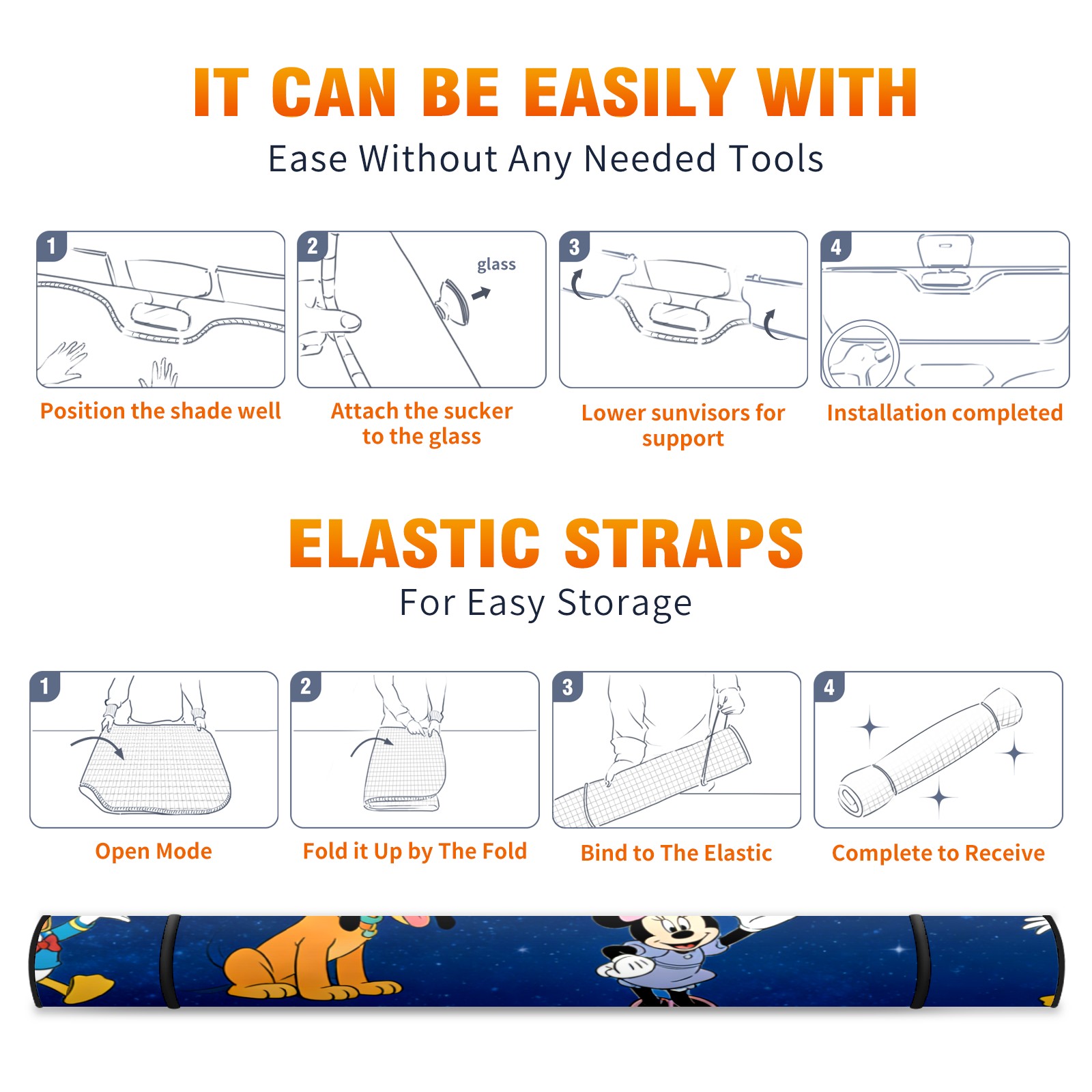 IT CAN BE EASILY WITH
Ease Without Any Needed Tools

1
Position the shade well

2
glass
Attach the sucker to the glass

3
Lower sunvisors for support

4
Installation completed

ELASTIC STRAPS
For Easy Storage

1
Open Mode

2
Fold it Up by The Fold

3
Bind to The Elastic

4
Complete to Receive