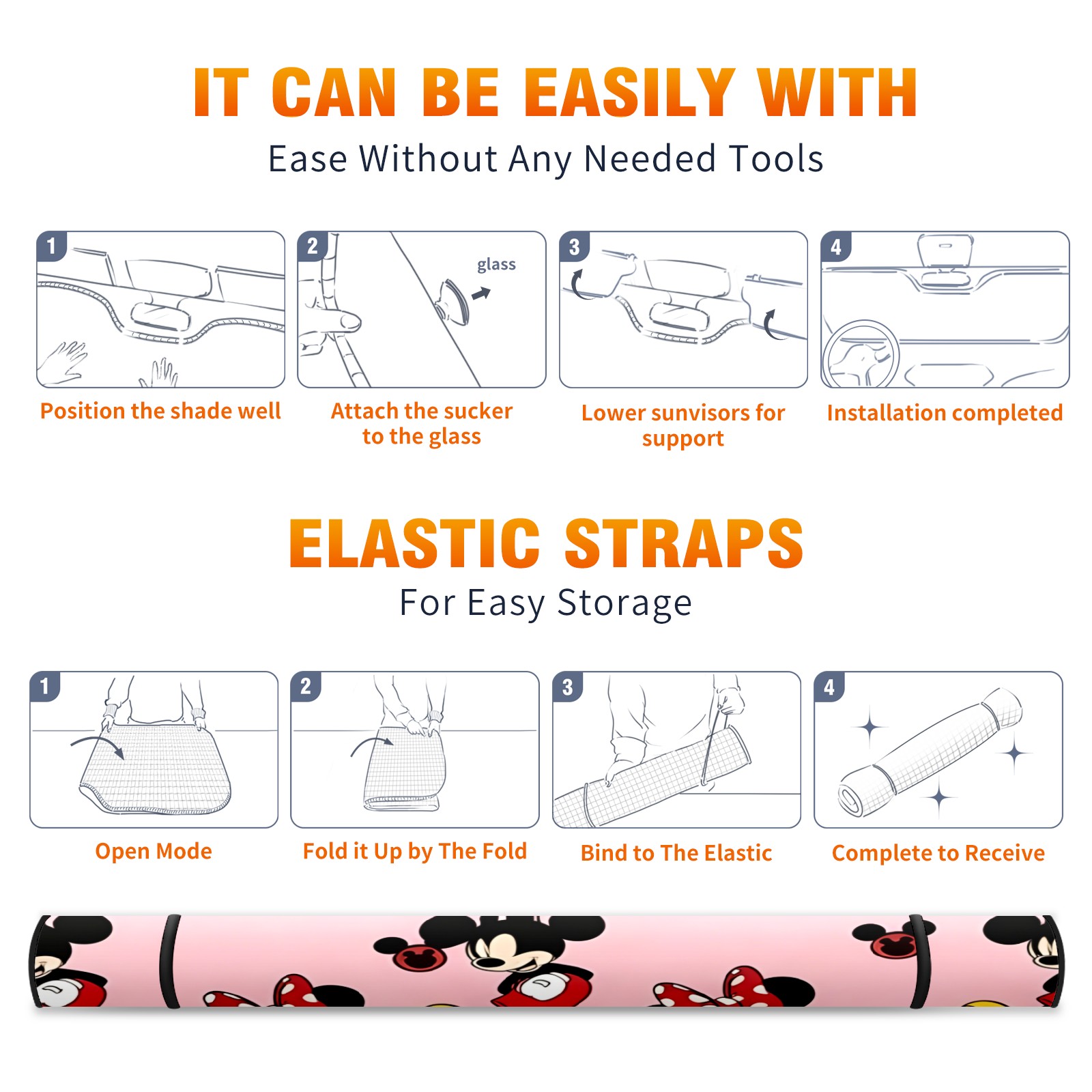 IT CAN BE EASILY WITH

Ease Without Any Needed Tools

1

Position the shade well

2

glass

Attach the sucker to the glass

3

Lower sunvisors for support

4

Installation completed

ELASTIC STRAPS

For Easy Storage

1

Open Mode

2

Fold it Up by The Fold

3

Bind to The Elastic

4

Complete to Receive