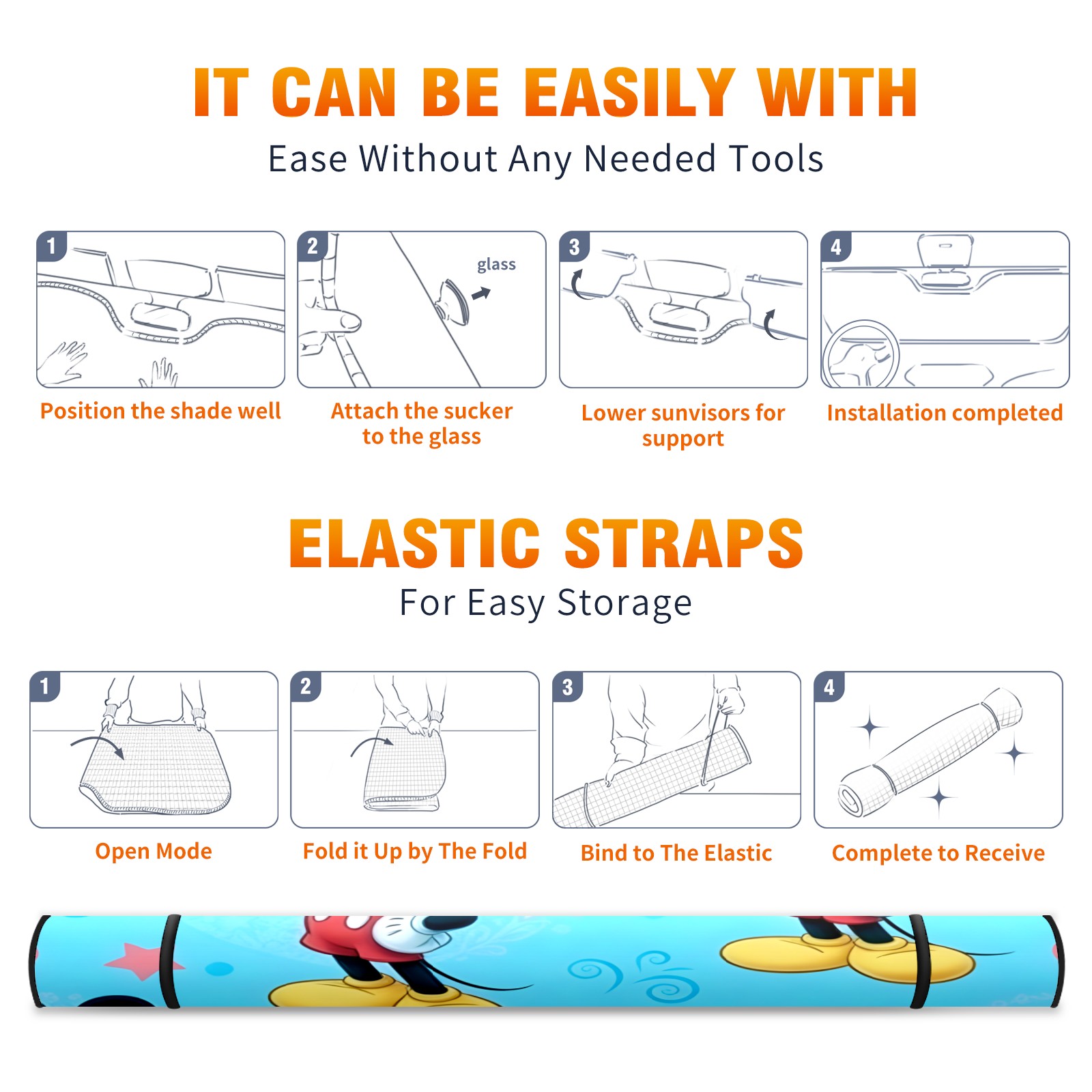 IT CAN BE EASILY WITH
Ease Without Any Needed Tools

1
Position the shade well

2
glass
Attach the sucker to the glass

3
Lower sunvisors for support

4
Installation completed

ELASTIC STRAPS
For Easy Storage

1
Open Mode

2
Fold it Up by The Fold

3
Bind to The Elastic

4
Complete to Receive