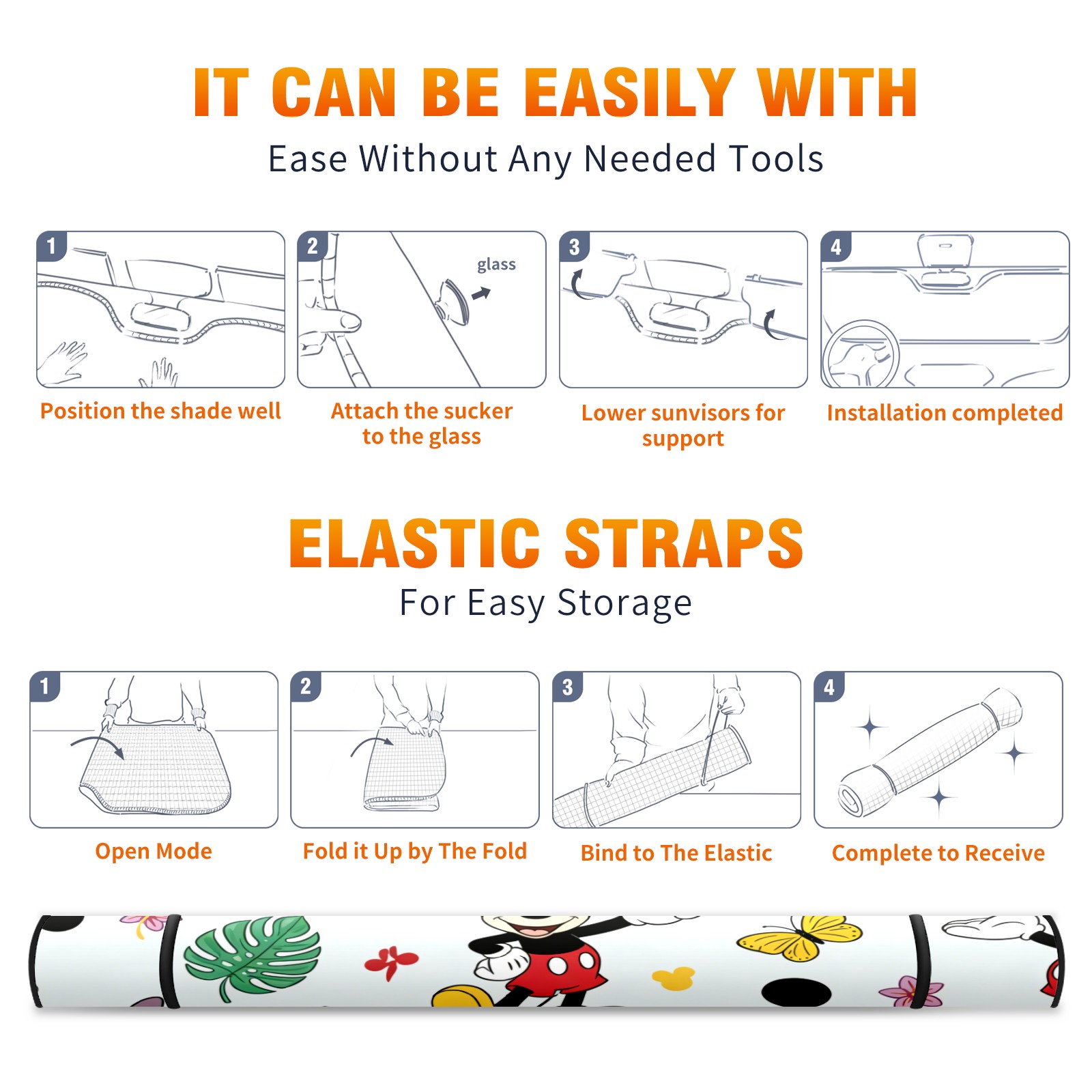 IT CAN BE EASILY WITH
Ease Without Any Needed Tools

1
Position the shade well

2
glass
Attach the sucker to the glass

3
Lower sunvisors for support

4
Installation completed

ELASTIC STRAPS
For Easy Storage

1
Open Mode

2
Fold it Up by The Fold

3
Bind to The Elastic

4
Complete to Receive