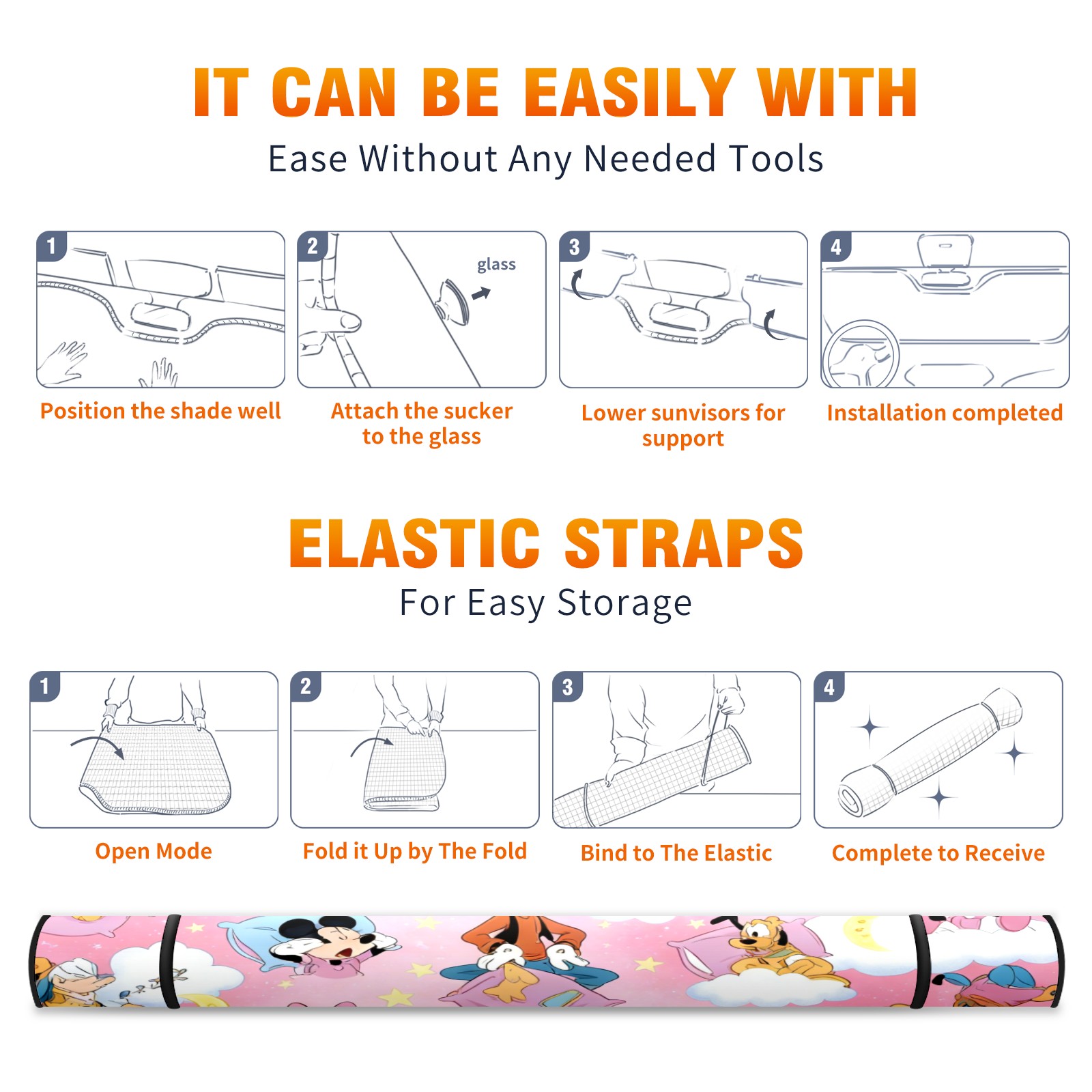 IT CAN BE EASILY WITH

Ease Without Any Needed Tools

1

Position the shade well

2

glass

Attach the sucker to the glass

3

Lower sunvisors for support

4

Installation completed

ELASTIC STRAPS

For Easy Storage

1

Open Mode

2

Fold it Up by The Fold

3

Bind to The Elastic

4

Complete to Receive