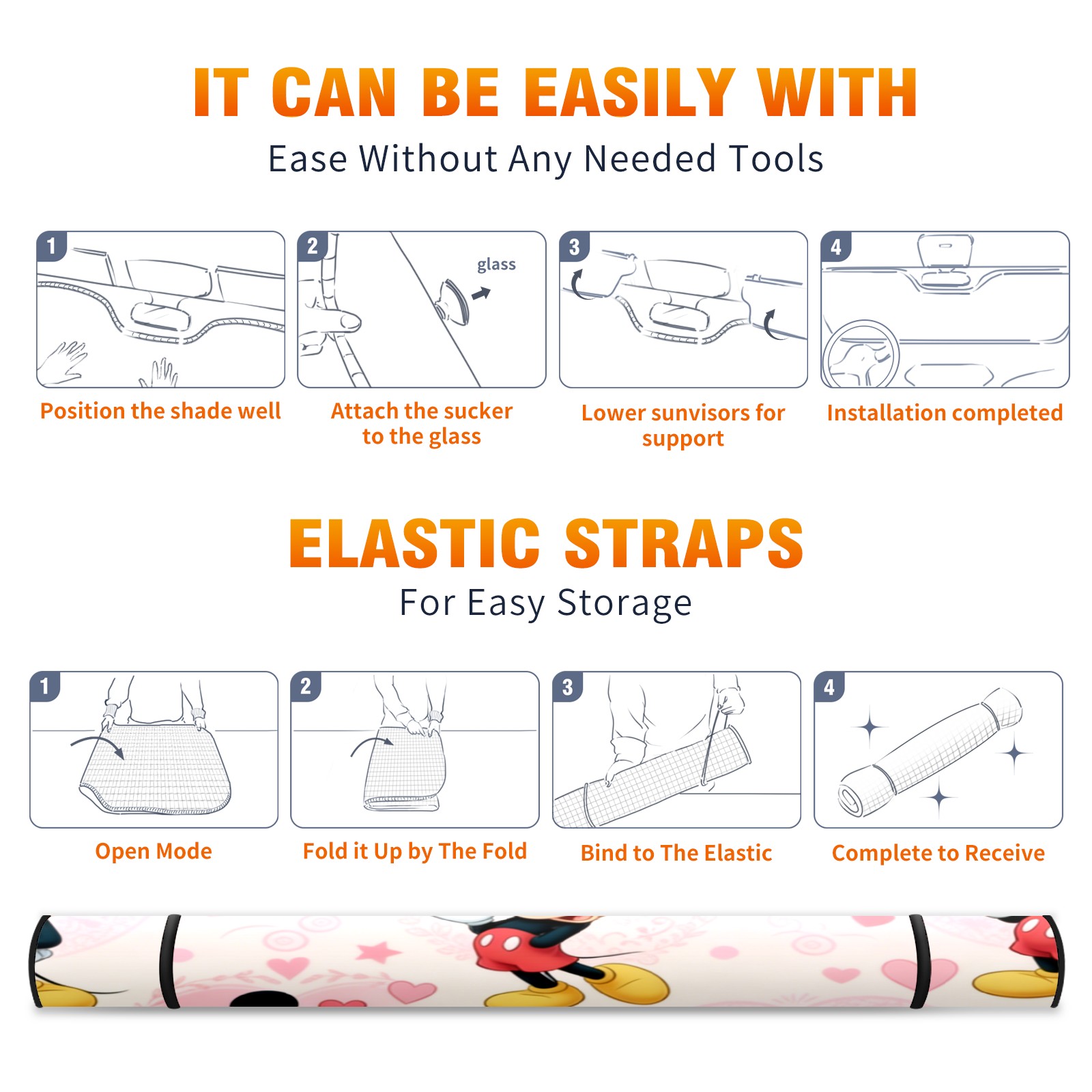 IT CAN BE EASILY WITH

Ease Without Any Needed Tools

1

Position the shade well

2

glass

Attach the sucker to the glass

3

Lower sunvisors for support

4

Installation completed

ELASTIC STRAPS

For Easy Storage

1

Open Mode

2

Fold it Up by The Fold

3

Bind to The Elastic

4

Complete to Receive