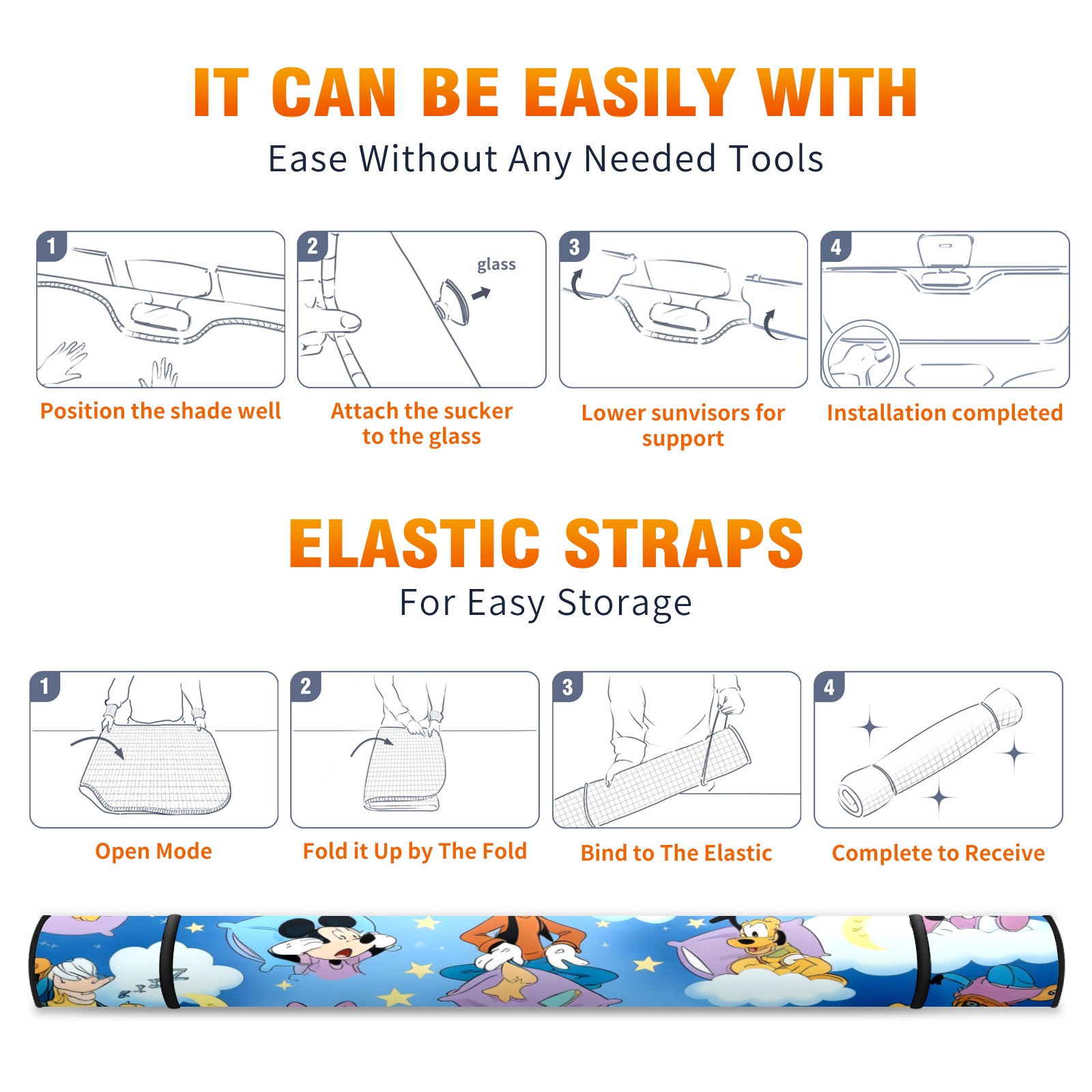 IT CAN BE EASILY WITH
Ease Without Any Needed Tools

1
Position the shade well

2
glass
Attach the sucker to the glass

3
Lower sunvisors for support

4
Installation completed

ELASTIC STRAPS
For Easy Storage

1
Open Mode

2
Fold it Up by The Fold

3
Bind to The Elastic

4
Complete to Receive