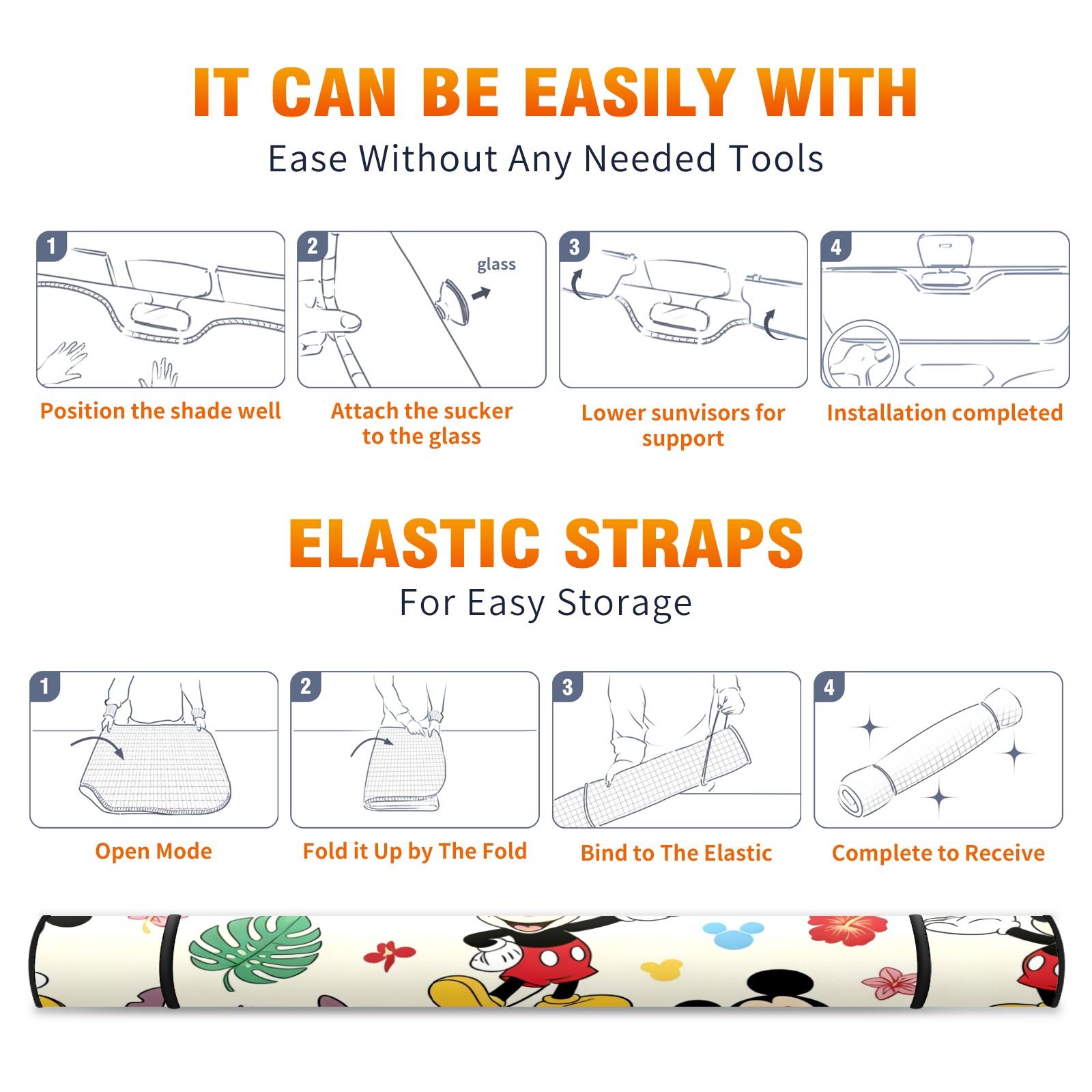 IT CAN BE EASILY WITH
Ease Without Any Needed Tools

1
Position the shade well

2
glass
Attach the sucker to the glass

3
Lower sunvisors for support

4
Installation completed

ELASTIC STRAPS
For Easy Storage

1
Open Mode

2
Fold it Up by The Fold

3
Bind to The Elastic

4
Complete to Receive