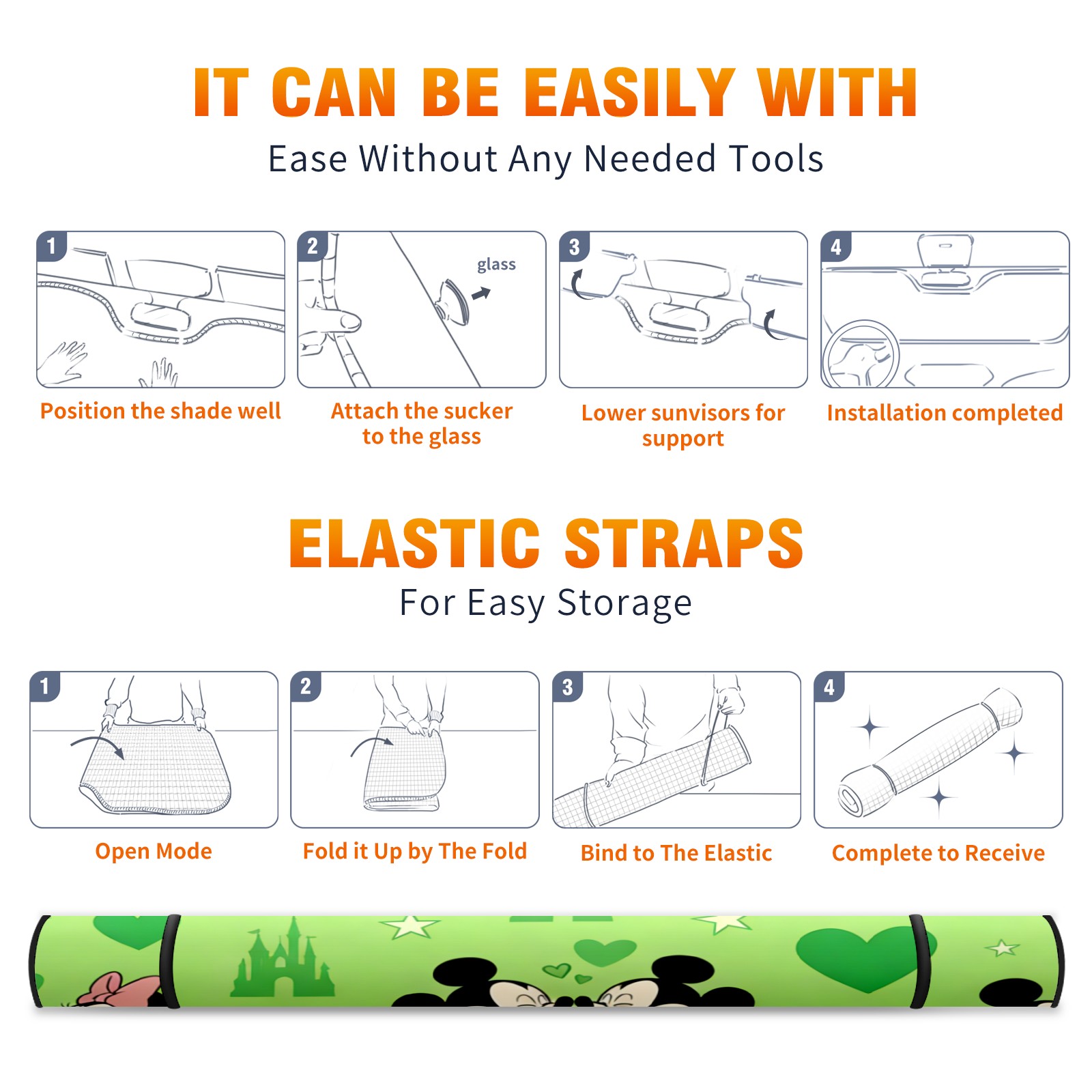 IT CAN BE EASILY WITH
Ease Without Any Needed Tools

1
Position the shade well

2
glass
Attach the sucker to the glass

3
Lower sunvisors for support

4
Installation completed

ELASTIC STRAPS
For Easy Storage

1
Open Mode

2
Fold it Up by The Fold

3
Bind to The Elastic

4
Complete to Receive