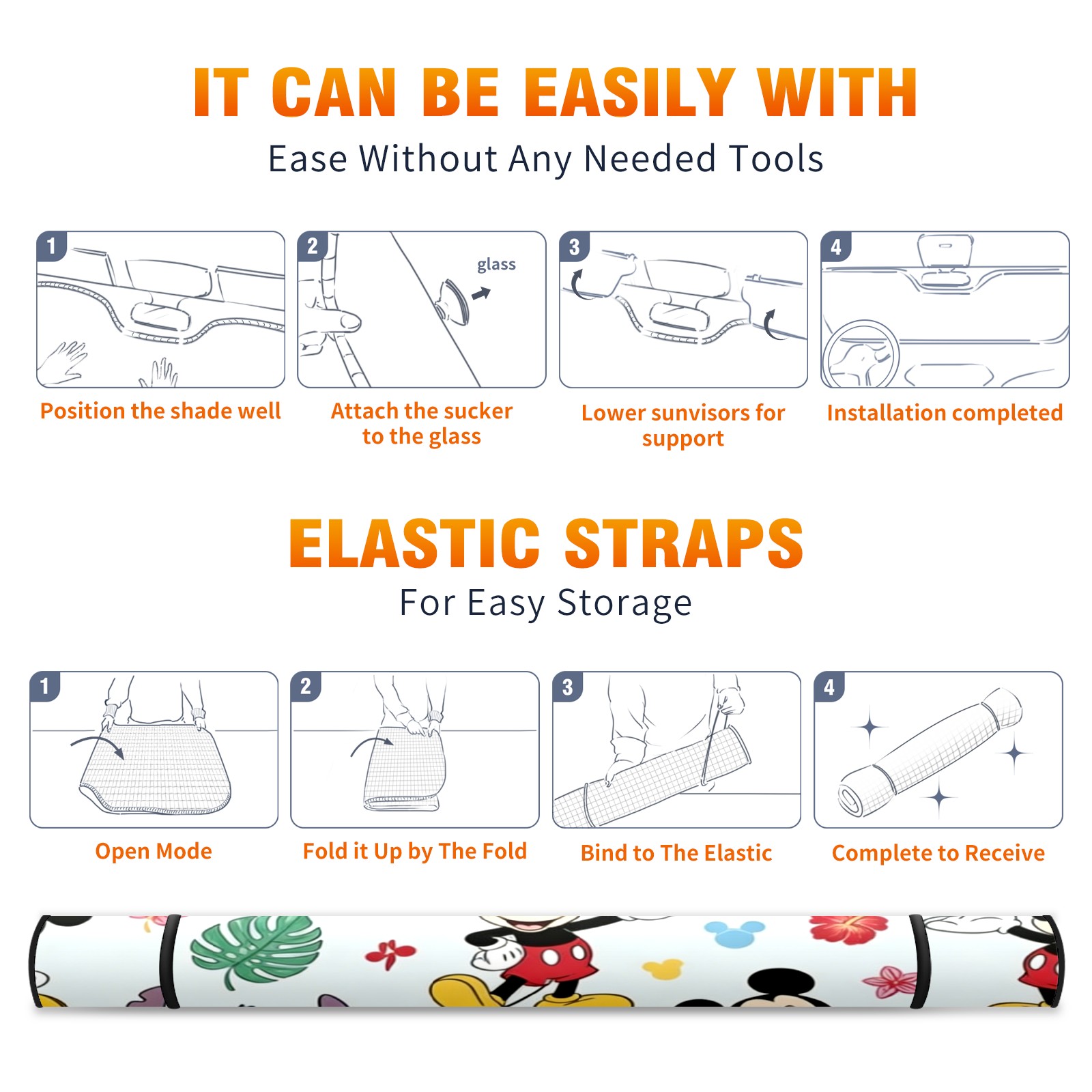 IT CAN BE EASILY WITH
Ease Without Any Needed Tools

1
Position the shade well

2
glass
Attach the sucker to the glass

3
Lower sunvisors for support

4
Installation completed

ELASTIC STRAPS
For Easy Storage

1
Open Mode

2
Fold it Up by The Fold

3
Bind to The Elastic

4
Complete to Receive