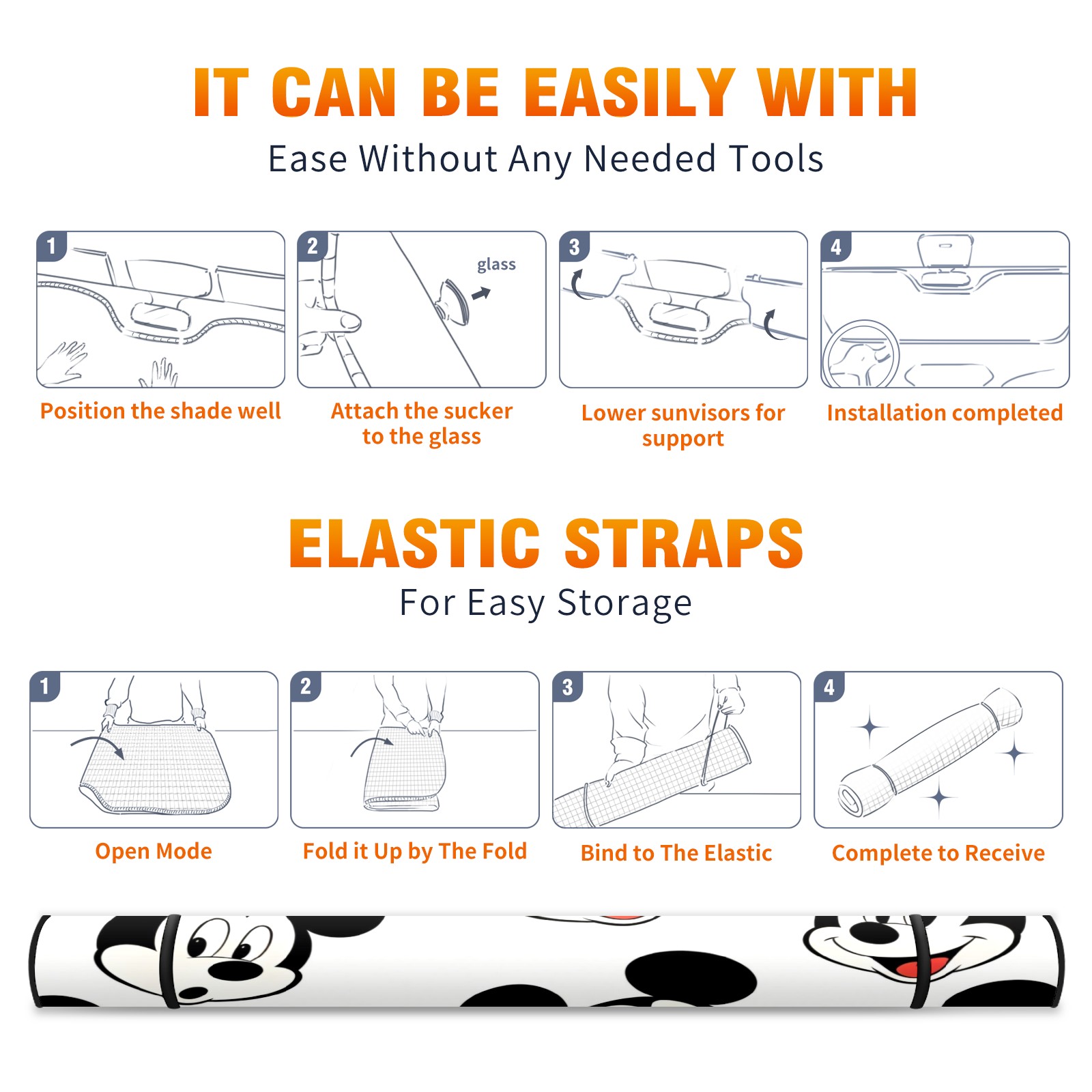 IT CAN BE EASILY WITH

Ease Without Any Needed Tools

1

Position the shade well

2

glass

Attach the sucker to the glass

3

Lower sunvisors for support

4

Installation completed

ELASTIC STRAPS

For Easy Storage

1

Open Mode

2

Fold it Up by The Fold

3

Bind to The Elastic

4

Complete to Receive