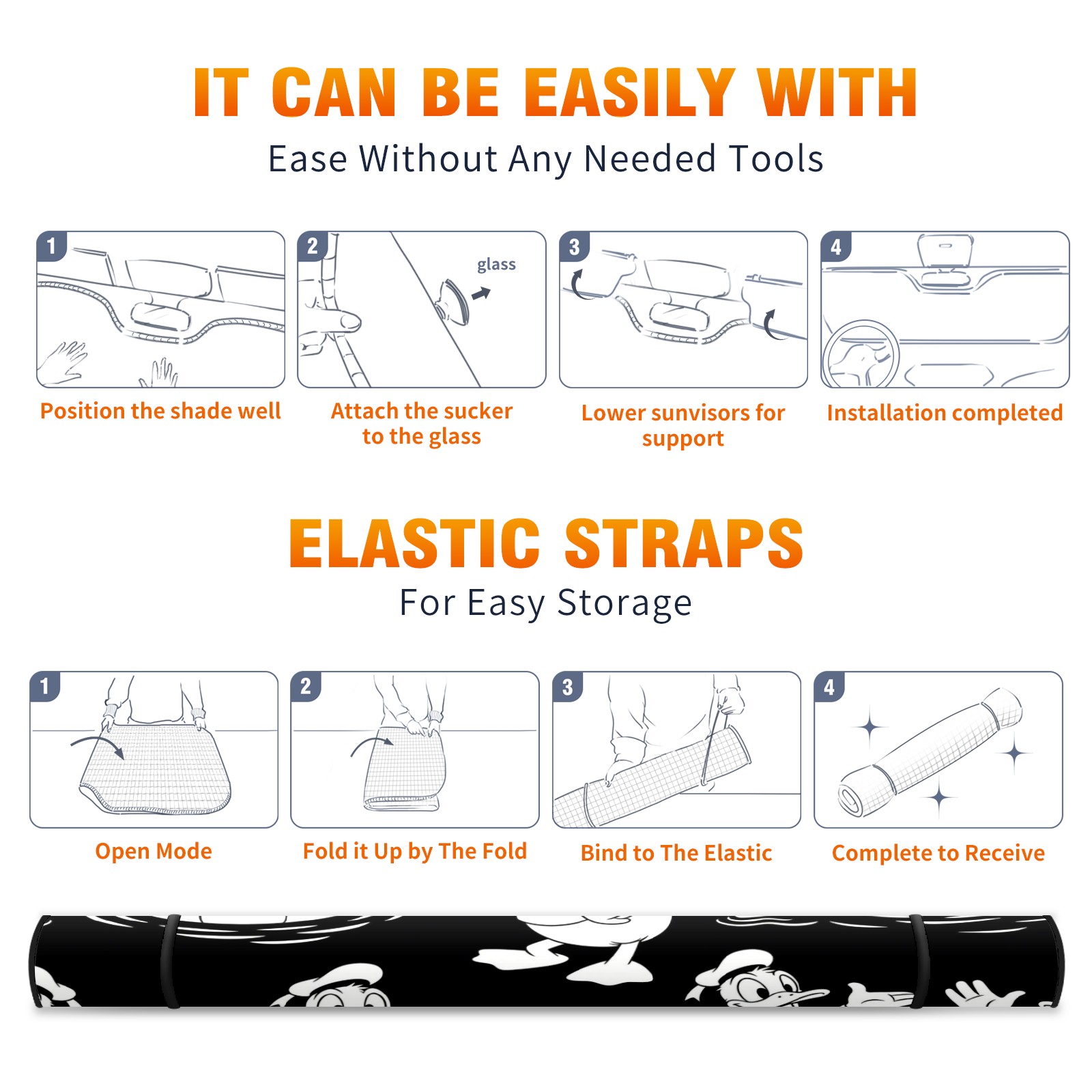 IT CAN BE EASILY WITH
Ease Without Any Needed Tools

1
Position the shade well

2
glass
Attach the sucker to the glass

3
Lower sunvisors for support

4
Installation completed

ELASTIC STRAPS
For Easy Storage

1
Open Mode

2
Fold it Up by The Fold

3
Bind to The Elastic

4
Complete to Receive