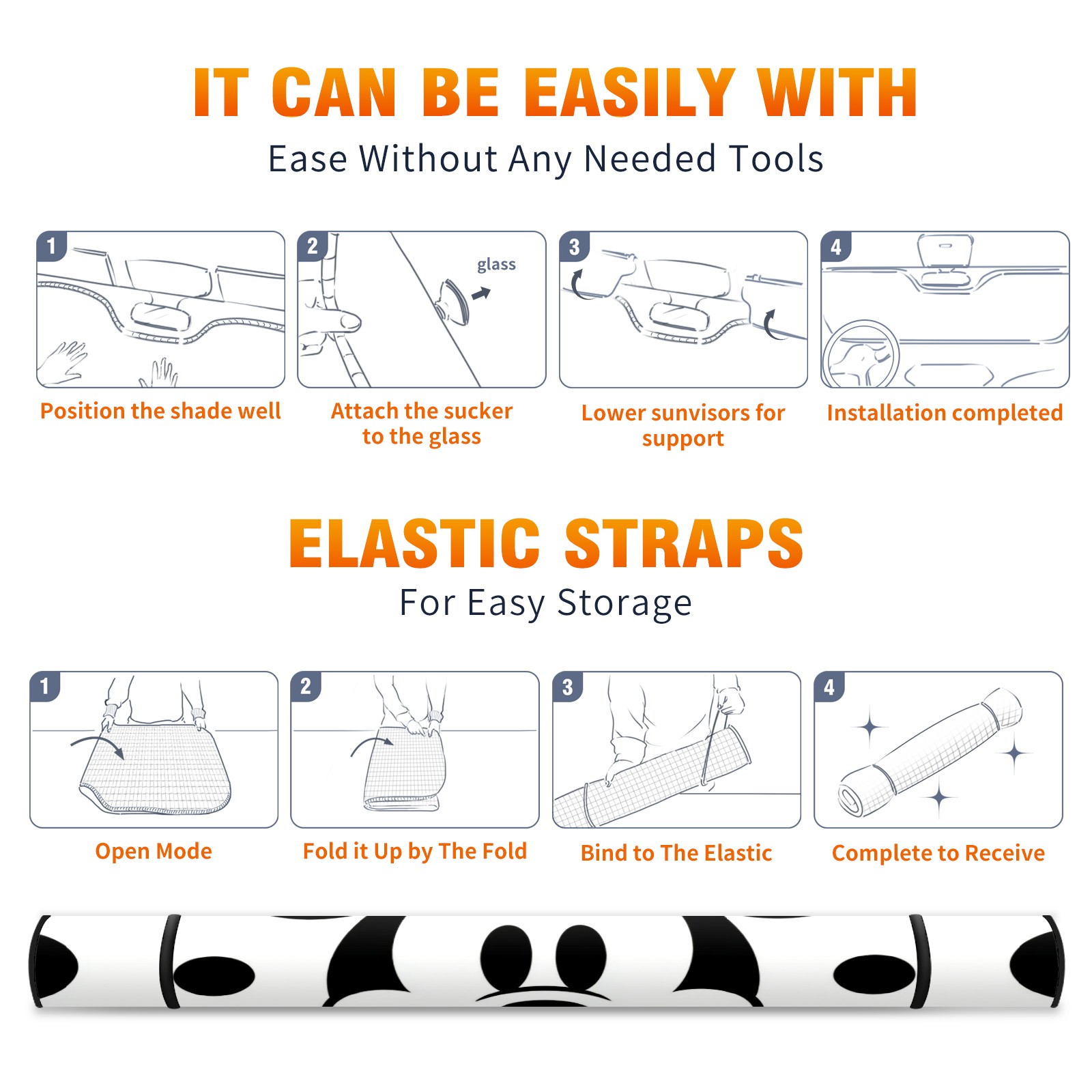 IT CAN BE EASILY WITH
Ease Without Any Needed Tools

1
Position the shade well

2
glass
Attach the sucker to the glass

3
Lower sunvisors for support

4
Installation completed

ELASTIC STRAPS
For Easy Storage

1
Open Mode

2
Fold it Up by The Fold

3
Bind to The Elastic

4
Complete to Receive