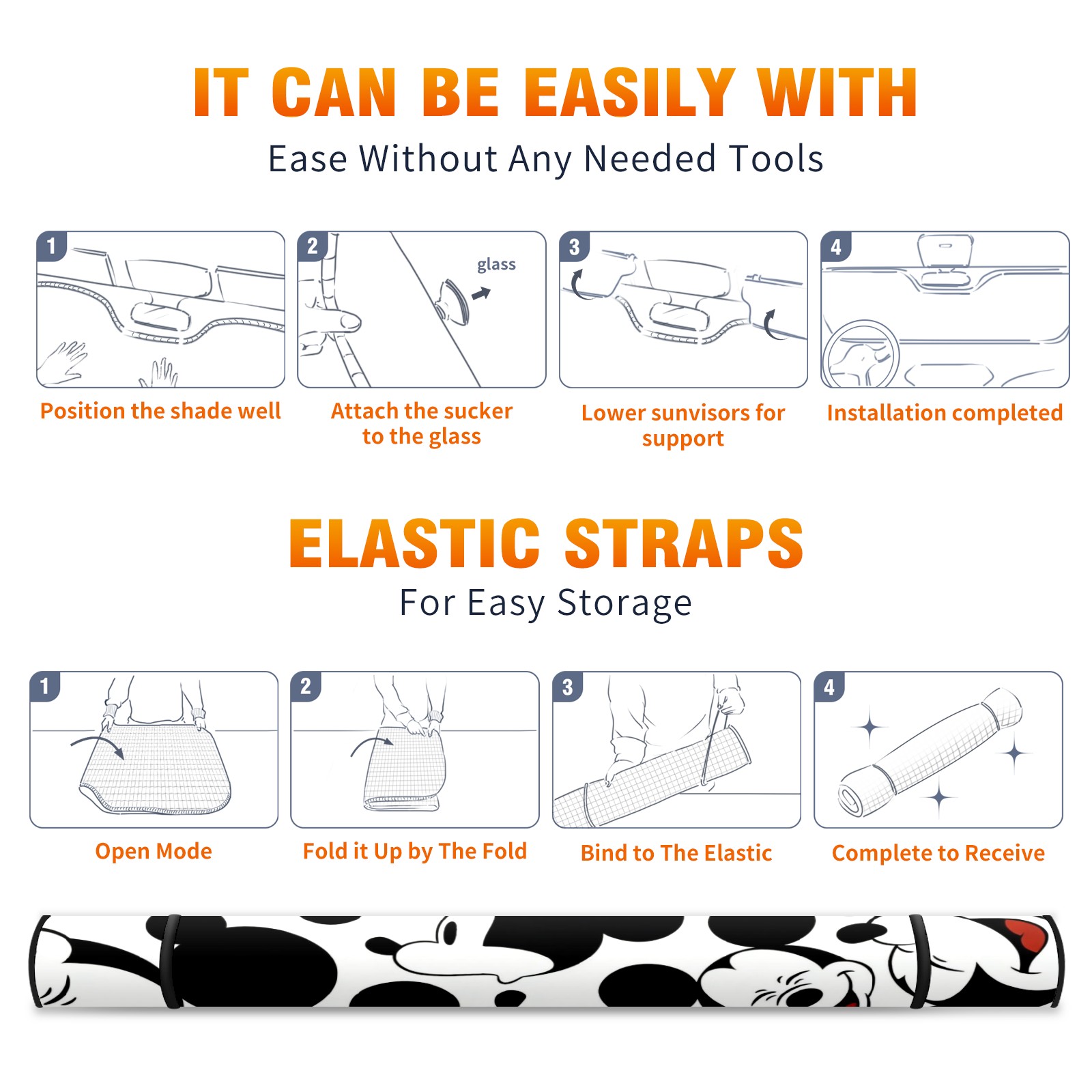 IT CAN BE EASILY WITH

Ease Without Any Needed Tools

1

Position the shade well

2

glass

Attach the sucker to the glass

3

Lower sunvisors for support

4

Installation completed

ELASTIC STRAPS

For Easy Storage

1

Open Mode

2

Fold it Up by The Fold

3

Bind to The Elastic

4

Complete to Receive