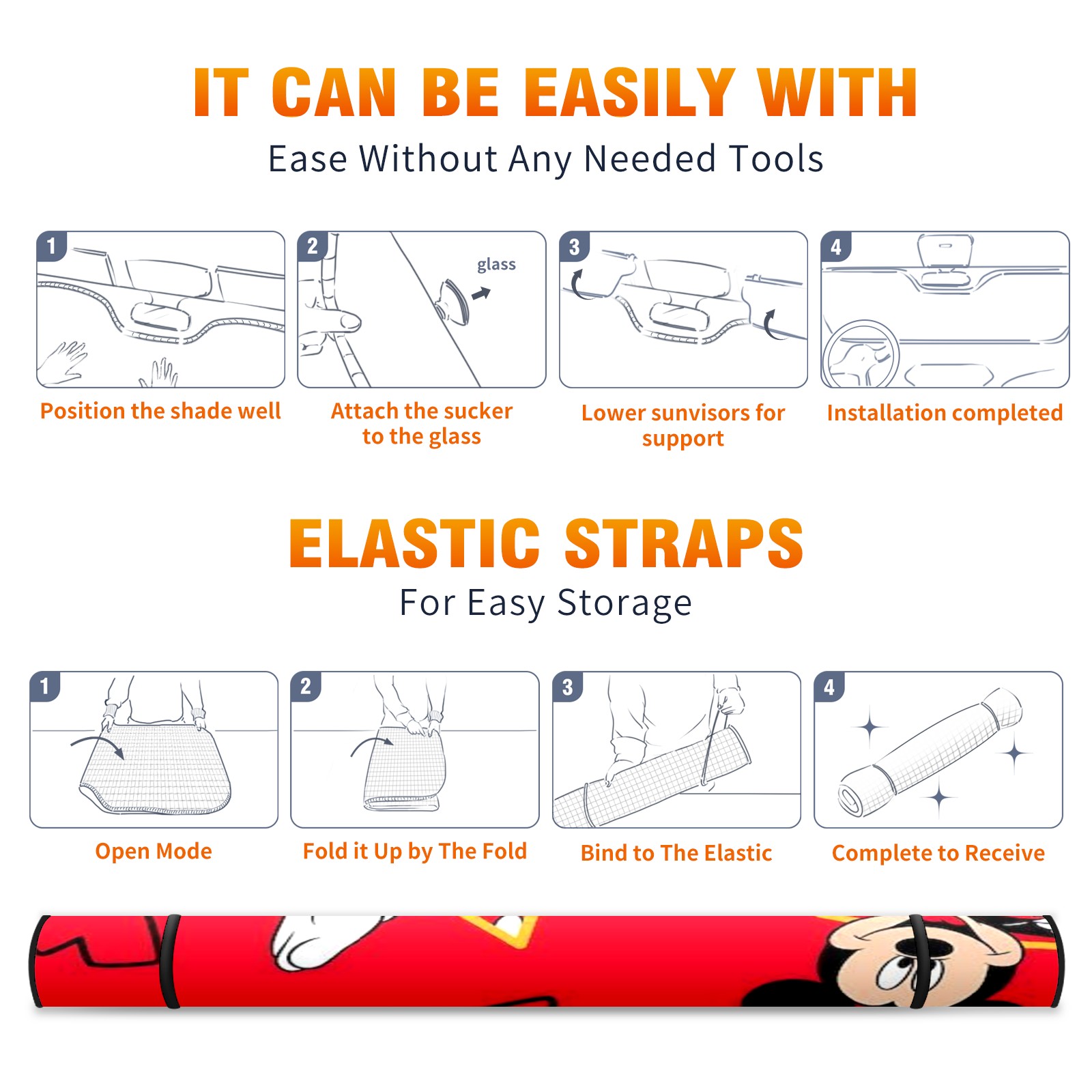 IT CAN BE EASILY WITH
Ease Without Any Needed Tools

1
Position the shade well

2
glass
Attach the sucker to the glass

3
Lower sunvisors for support

4
Installation completed

ELASTIC STRAPS
For Easy Storage

1
Open Mode

2
Fold it Up by The Fold

3
Bind to The Elastic

4
Complete to Receive