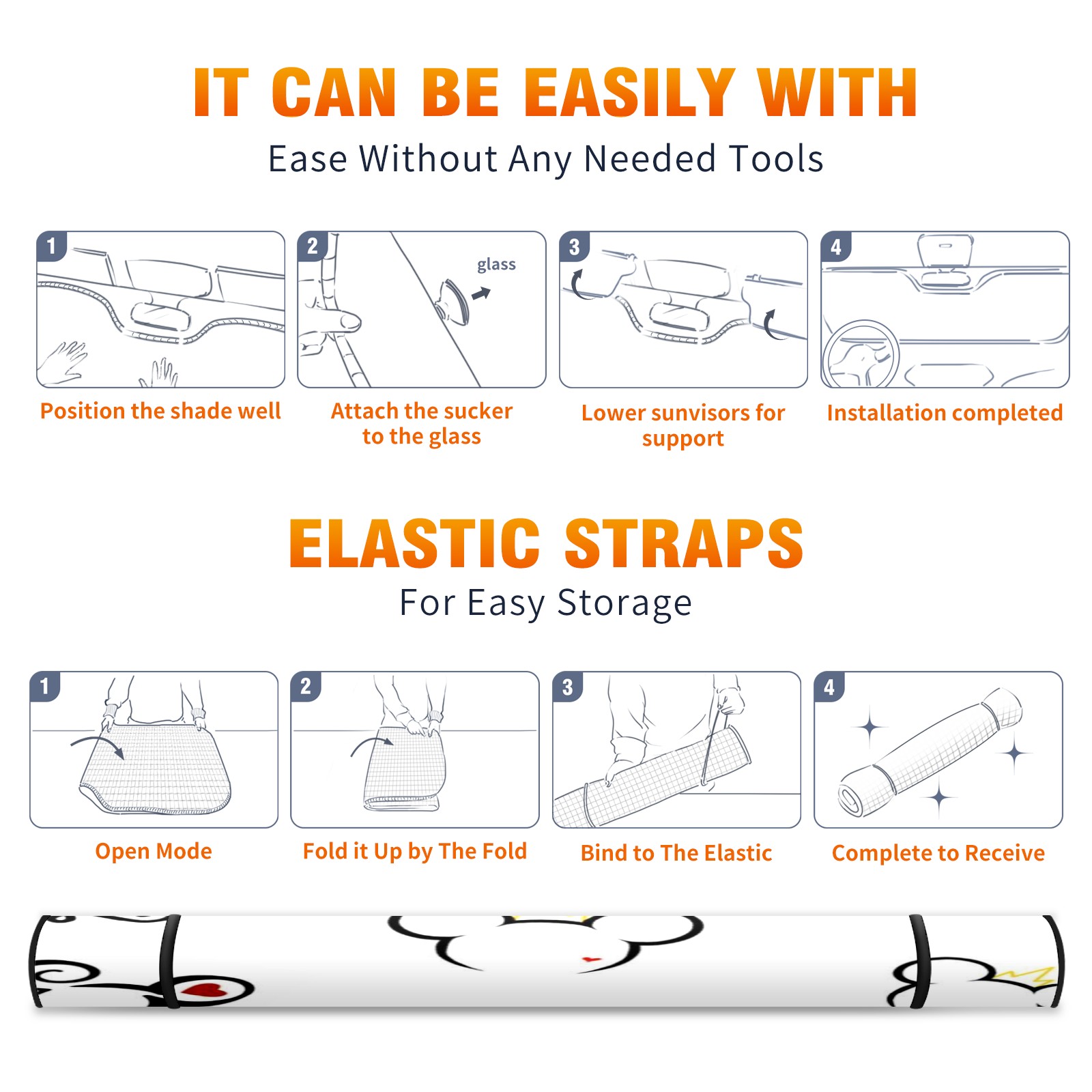 IT CAN BE EASILY WITH
Ease Without Any Needed Tools

1
Position the shade well

2
glass
Attach the sucker to the glass

3
Lower sunvisors for support

4
Installation completed

ELASTIC STRAPS
For Easy Storage

1
Open Mode

2
Fold it Up by The Fold

3
Bind to The Elastic

4
Complete to Receive