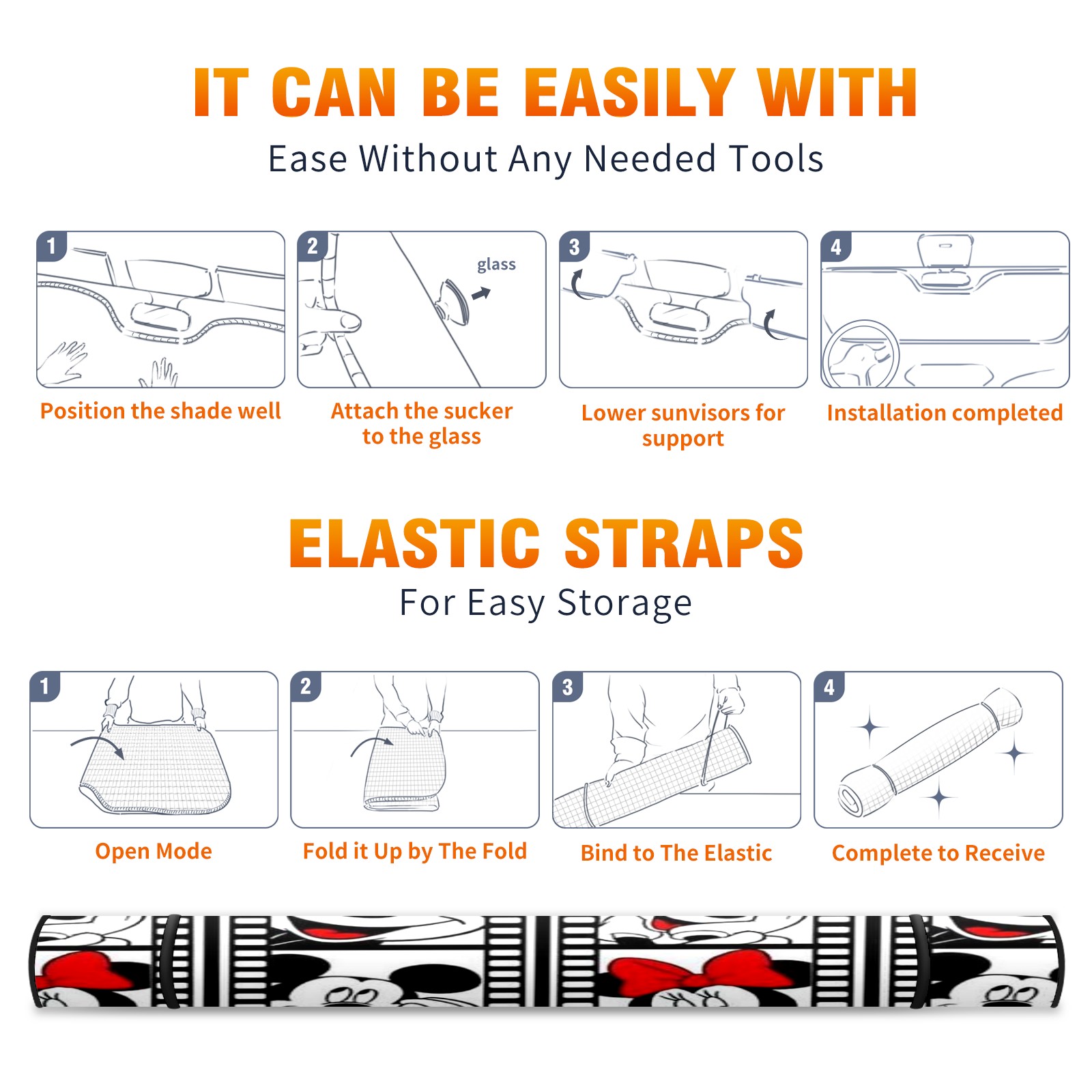 IT CAN BE EASILY WITH
Ease Without Any Needed Tools

1
Position the shade well

2
glass
Attach the sucker to the glass

3
Lower sunvisors for support

4
Installation completed

ELASTIC STRAPS
For Easy Storage

1
Open Mode

2
Fold it Up by The Fold

3
Bind to The Elastic

4
Complete to Receive