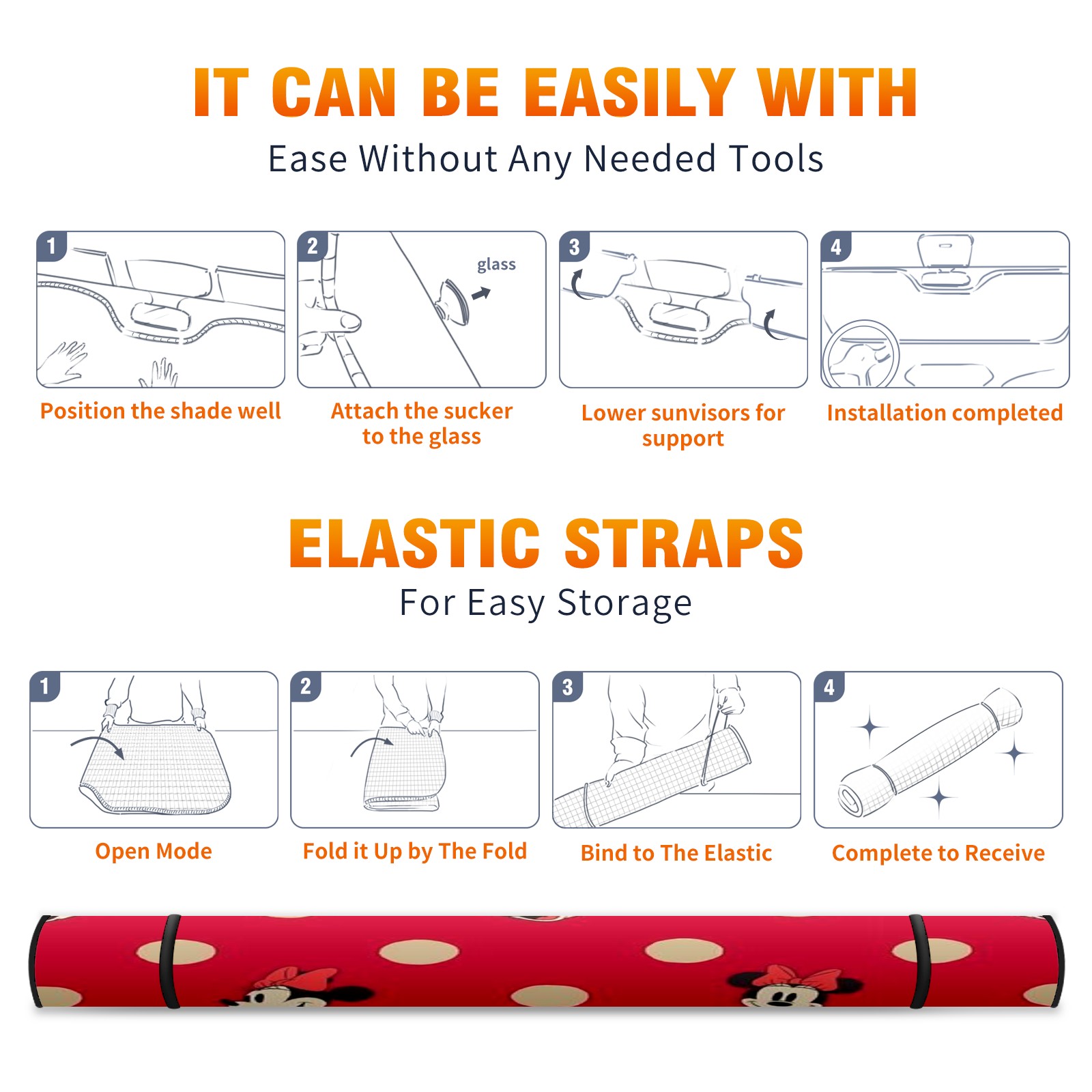 IT CAN BE EASILY WITH
Ease Without Any Needed Tools

1
Position the shade well

2
glass
Attach the sucker to the glass

3
Lower sunvisors for support

4
Installation completed

ELASTIC STRAPS
For Easy Storage

1
Open Mode

2
Fold it Up by The Fold

3
Bind to The Elastic

4
Complete to Receive