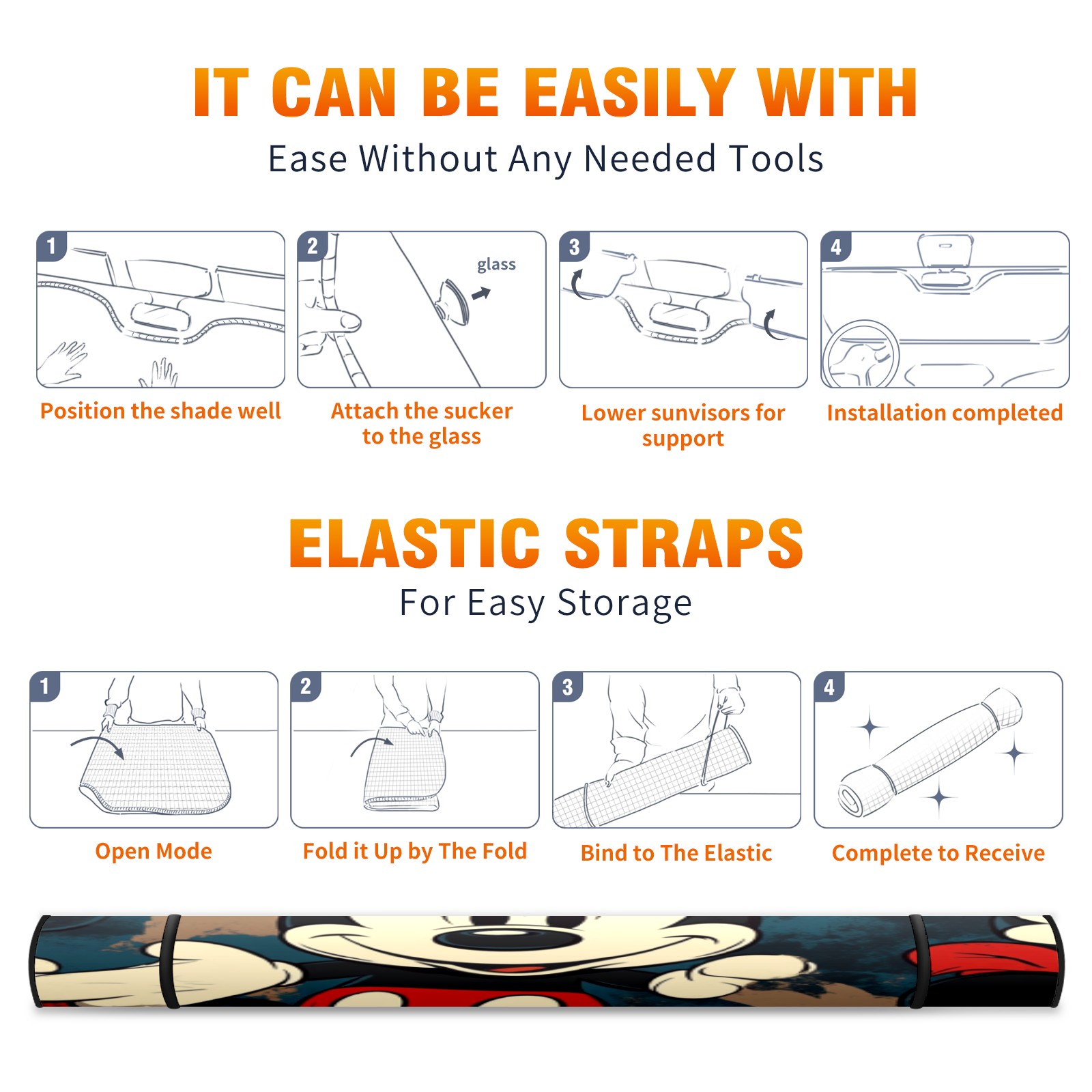 IT CAN BE EASILY WITH
Ease Without Any Needed Tools

1
Position the shade well

2
glass
Attach the sucker to the glass

3
Lower sunvisors for support

4
Installation completed

ELASTIC STRAPS
For Easy Storage

1
Open Mode

2
Fold it Up by The Fold

3
Bind to The Elastic

4
Complete to Receive