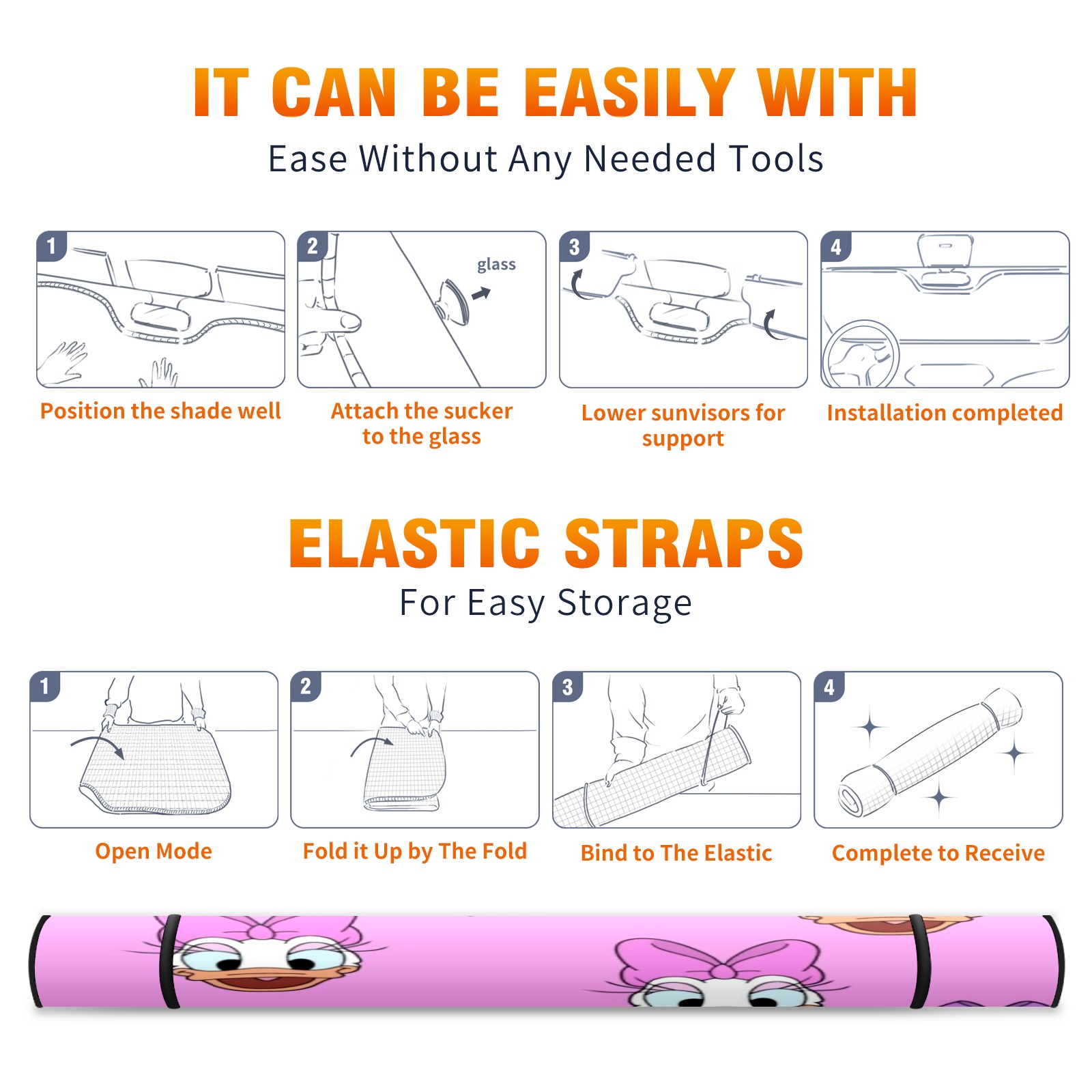 IT CAN BE EASILY WITH
Ease Without Any Needed Tools

1
Position the shade well

2
glass
Attach the sucker to the glass

3
Lower sunvisors for support

4
Installation completed

ELASTIC STRAPS
For Easy Storage

1
Open Mode

2
Fold it Up by The Fold

3
Bind to The Elastic

4
Complete to Receive