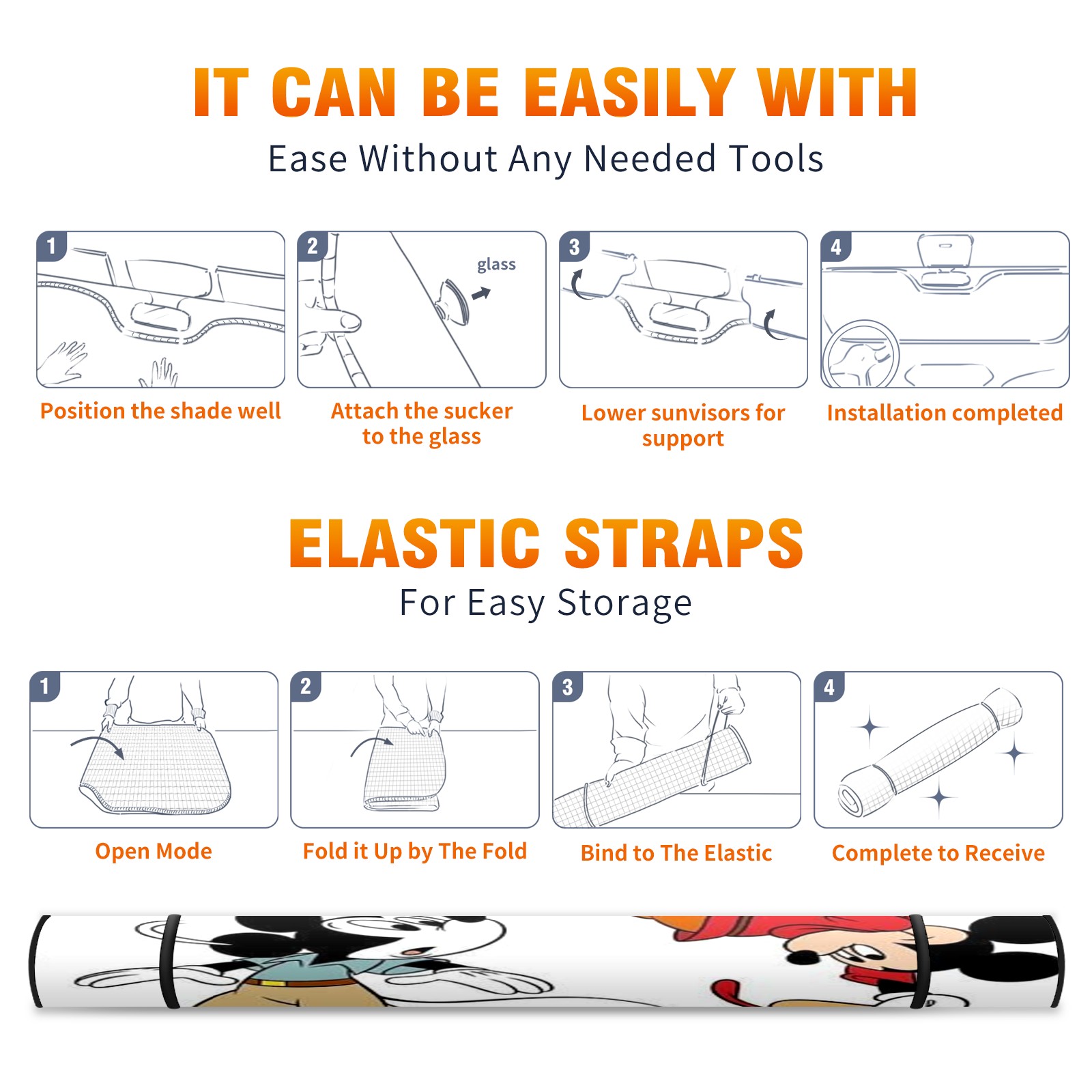 IT CAN BE EASILY WITH
Ease Without Any Needed Tools

1
Position the shade well

2
glass
Attach the sucker to the glass

3
Lower sunvisors for support

4
Installation completed

ELASTIC STRAPS
For Easy Storage

1
Open Mode

2
Fold it Up by The Fold

3
Bind to The Elastic

4
Complete to Receive