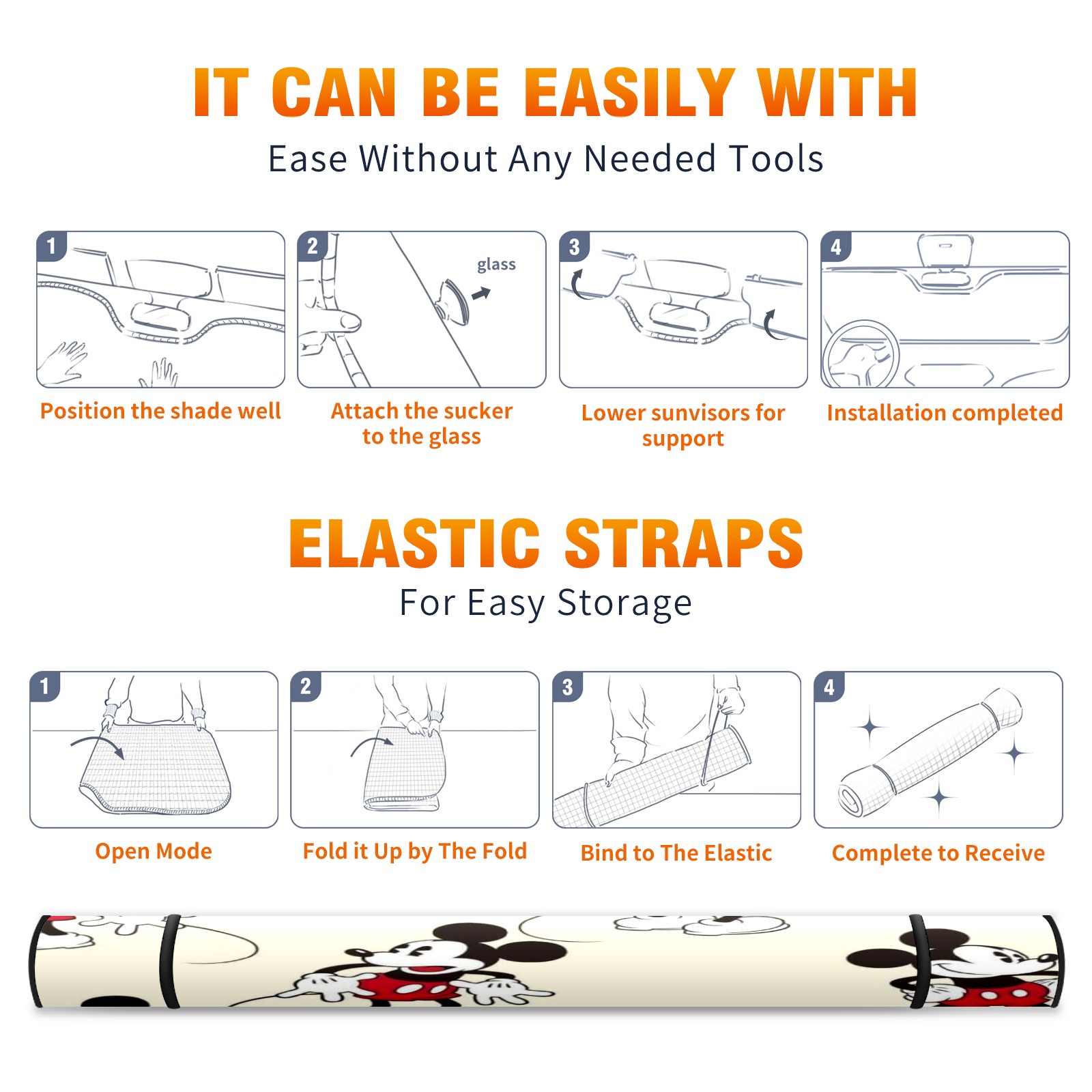 IT CAN BE EASILY WITH
Ease Without Any Needed Tools

1
Position the shade well

2
glass
Attach the sucker to the glass

3
Lower sunvisors for support

4
Installation completed

ELASTIC STRAPS
For Easy Storage

1
Open Mode

2
Fold it Up by The Fold

3
Bind to The Elastic

4
Complete to Receive