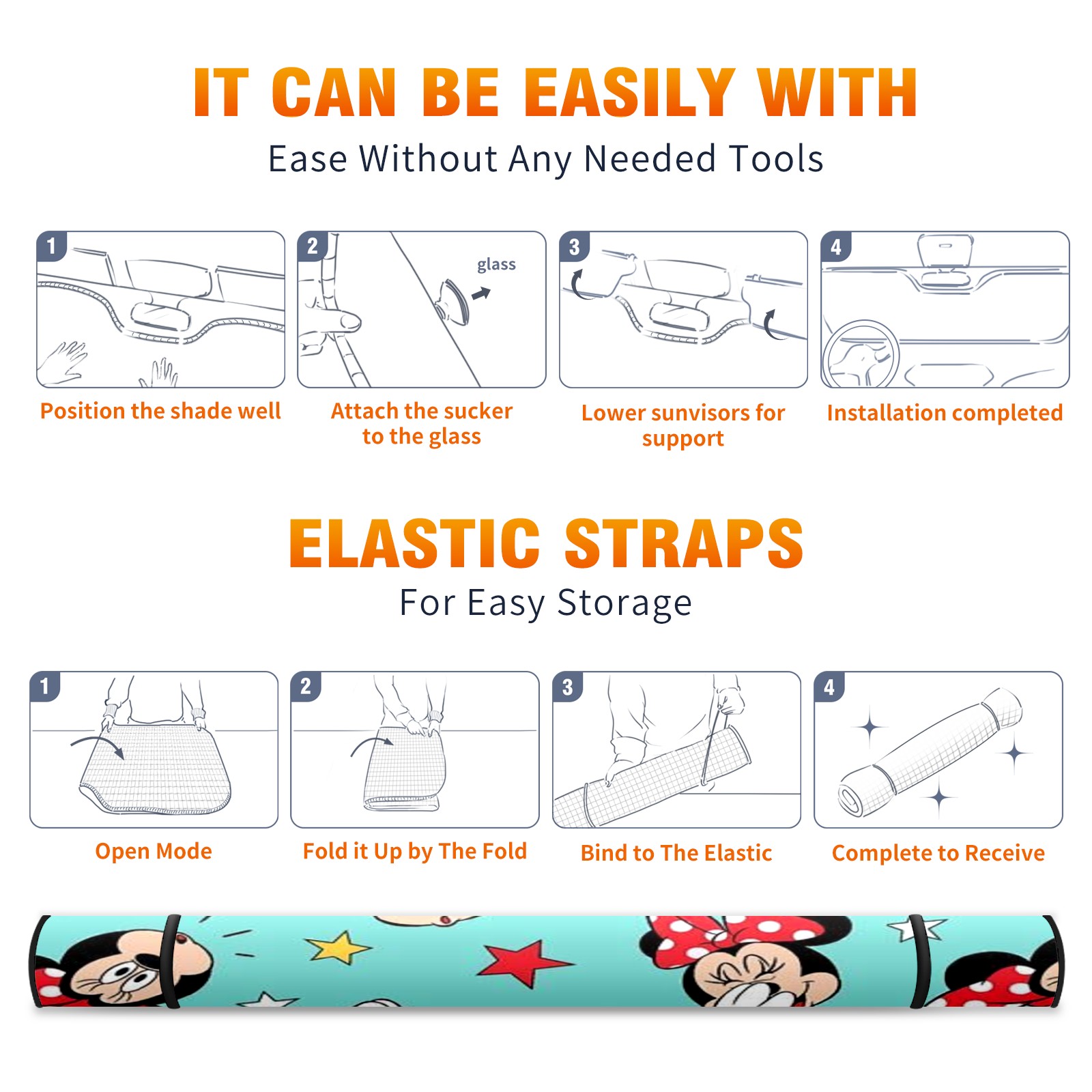 IT CAN BE EASILY WITH

Ease Without Any Needed Tools

1

Position the shade well

2

glass

Attach the sucker to the glass

3

Lower sunvisors for support

4

Installation completed

ELASTIC STRAPS

For Easy Storage

1

Open Mode

2

Fold it Up by The Fold

3

Bind to The Elastic

4

Complete to Receive