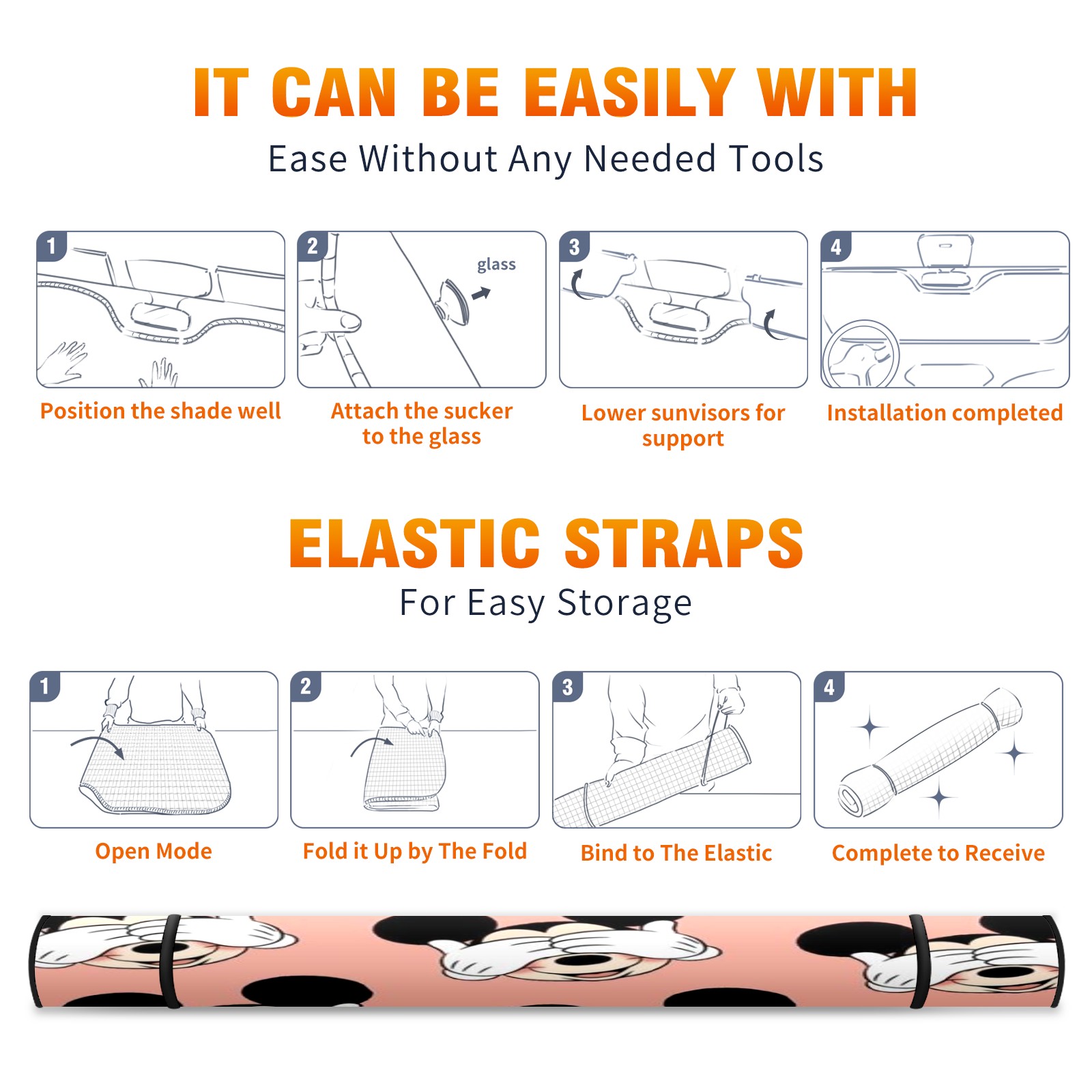 IT CAN BE EASILY WITH
Ease Without Any Needed Tools

1
Position the shade well

2
glass
Attach the sucker to the glass

3
Lower sunvisors for support

4
Installation completed

ELASTIC STRAPS
For Easy Storage

1
Open Mode

2
Fold it Up by The Fold

3
Bind to The Elastic

4
Complete to Receive