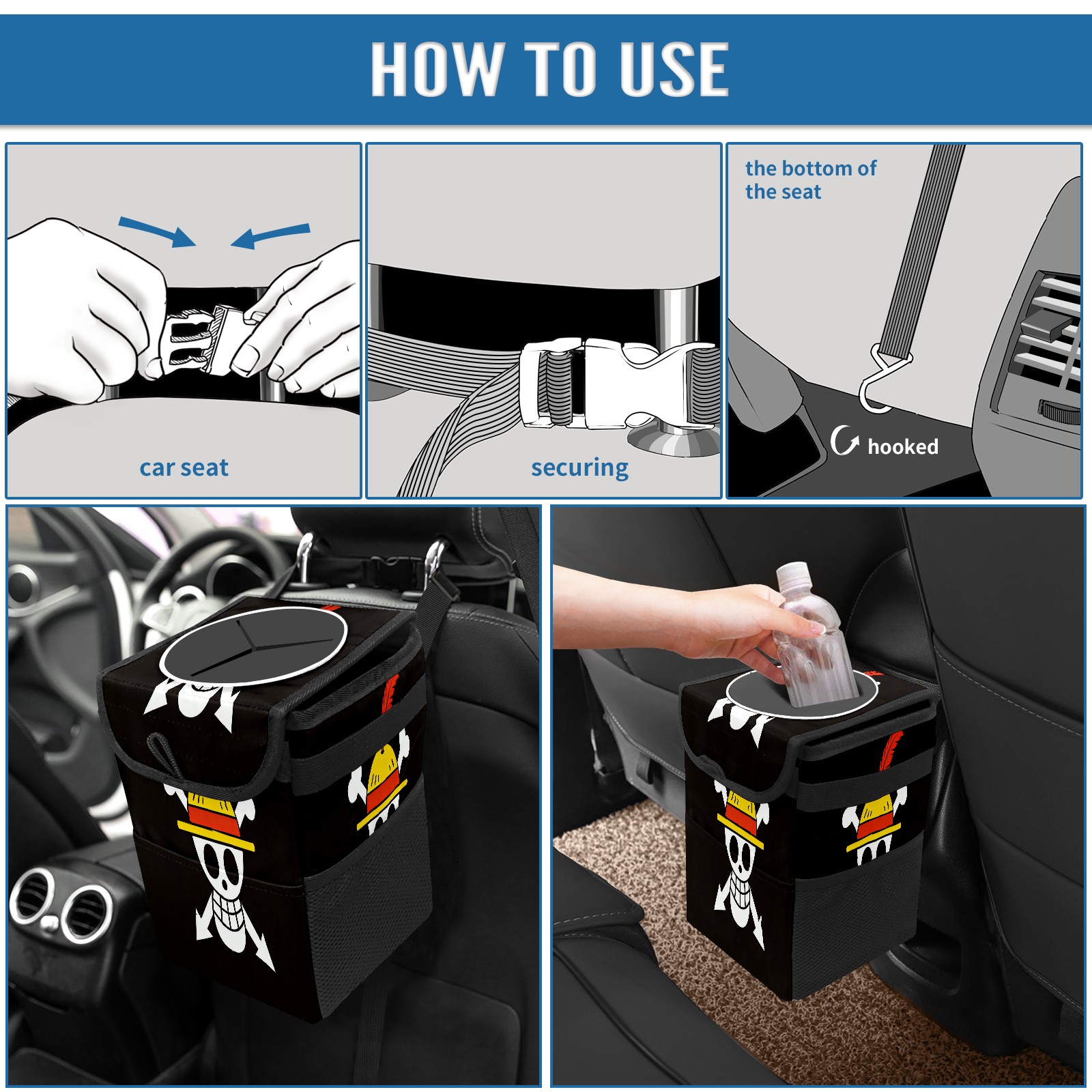 HOW TO USE

car seat

securing

the bottom of the seat

hooked